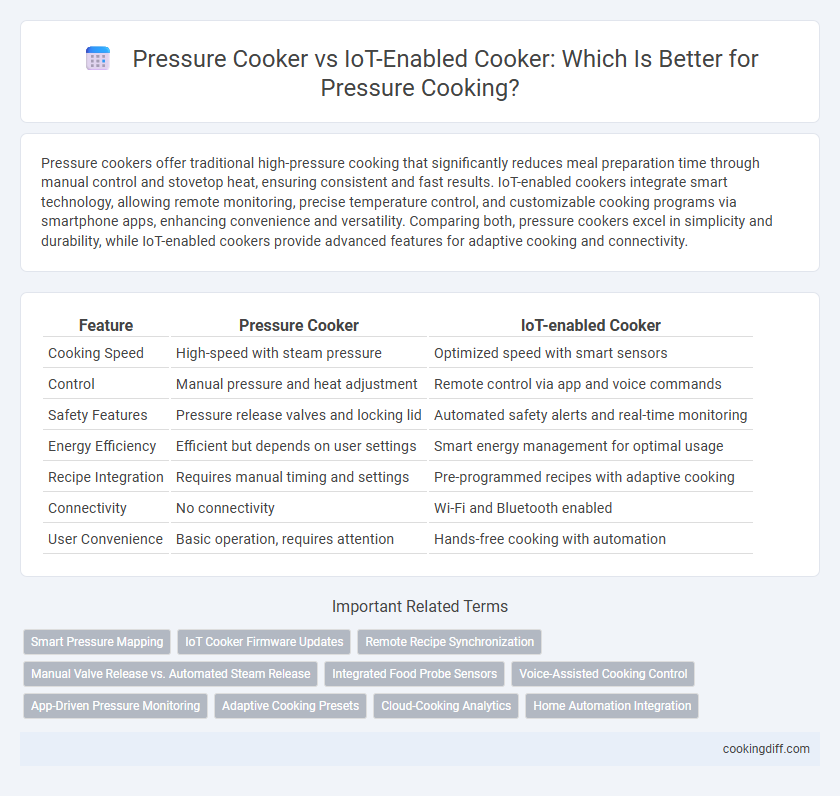 Pressure Cooker vs IoT-Enabled Cooker: Which Is Better for Pressure Cooking?

Pressure cookers offer traditional high-pressure cooking that significantly reduces meal preparation time through manual control and stovetop heat, ensuring consistent and fast results. IoT-enabled cookers integrate smart technology, allowing remote monitoring, precise temperature control, and customizable cooking programs via smartphone apps, enhancing convenience and versatility. Comparing both, pressure cookers excel in simplicity and durability, while IoT-enabled cookers provide advanced features for adaptive cooking and connectivity.

| Feature | Pressure Cooker | IoT-enabled Cooker |
|---|---|---|
| Cooking Speed | High-speed with steam pressure | Optimized speed with smart sensors |
| Control | Manual pressure and heat adjustment | Remote control via app and voice commands |
| Safety Features | Pressure release valves and locking lid | Automated safety alerts and real-time monitoring |
| Energy Efficiency | Efficient but depends on user settings | Smart energy management for optimal usage |
| Recipe Integration | Requires manual timing and settings | Pre-programmed recipes with adaptive cooking |
| Connectivity | No connectivity | Wi-Fi and Bluetooth enabled |
| User Convenience | Basic operation, requires attention | Hands-free cooking with automation |

Important Related Terms

Smart Pressure Mapping
IoT Cooker Firmware Updates
Remote Recipe Synchronization
Manual Valve Release vs. Automated Steam Release
Integrated Food Probe Sensors
Voice-Assisted Cooking Control
App-Driven Pressure Monitoring
Adaptive Cooking Presets
Cloud-Cooking Analytics
Home Automation Integration

cookingdiff.com