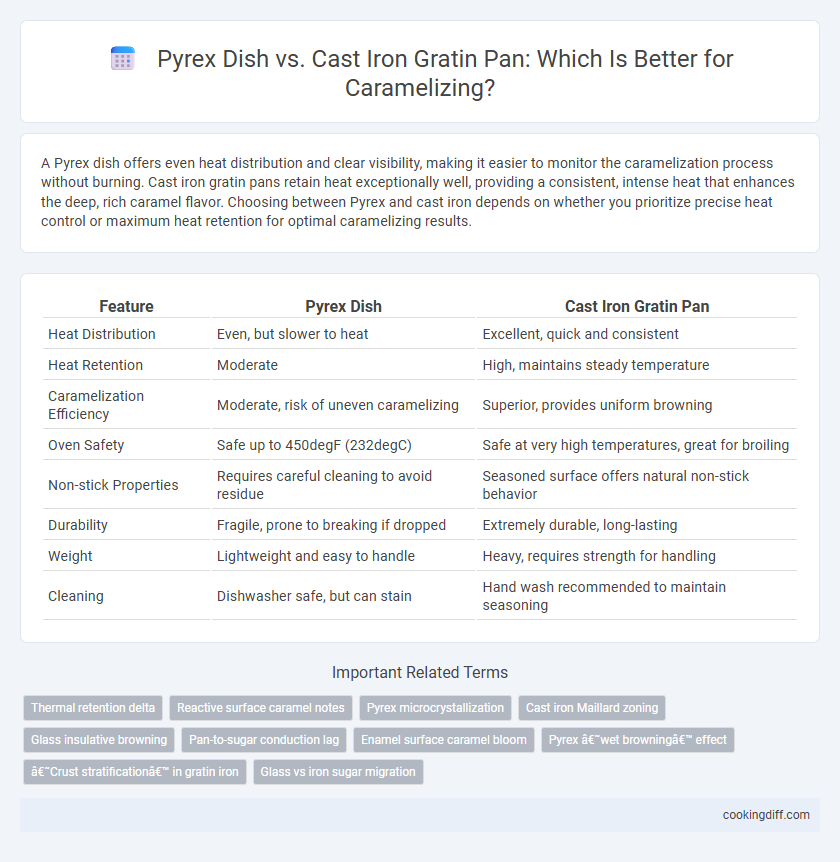 Pyrex Dish vs. Cast Iron Gratin Pan: Which Is Better for Caramelizing?

A Pyrex dish offers even heat distribution and clear visibility, making it easier to monitor the caramelization process without burning. Cast iron gratin pans retain heat exceptionally well, providing a consistent, intense heat that enhances the deep, rich caramel flavor. Choosing between Pyrex and cast iron depends on whether you prioritize precise heat control or maximum heat retention for optimal caramelizing results.

| Feature | Pyrex Dish | Cast Iron Gratin Pan |
|---|---|---|
| Heat Distribution | Even, but slower to heat | Excellent, quick and consistent |
| Heat Retention | Moderate | High, maintains steady temperature |
| Caramelization Efficiency | Moderate, risk of uneven caramelizing | Superior, provides uniform browning |
| Oven Safety | Safe up to 450degF (232degC) | Safe at very high temperatures, great for broiling |
| Non-stick Properties | Requires careful cleaning to avoid residue | Seasoned surface offers natural non-stick behavior |
| Durability | Fragile, prone to breaking if dropped | Extremely durable, long-lasting |
| Weight | Lightweight and easy to handle | Heavy, requires strength for handling |
| Cleaning | Dishwasher safe, but can stain | Hand wash recommended to maintain seasoning |

Important Related Terms

Thermal retention delta
Reactive surface caramel notes
Pyrex microcrystallization
Cast iron Maillard zoning
Glass insulative browning
Pan-to-sugar conduction lag
Enamel surface caramel bloom
Pyrex â€˜wet browningâ€™ effect
â€˜Crust stratificationâ€™ in gratin iron
Glass vs iron sugar migration

cookingdiff.com