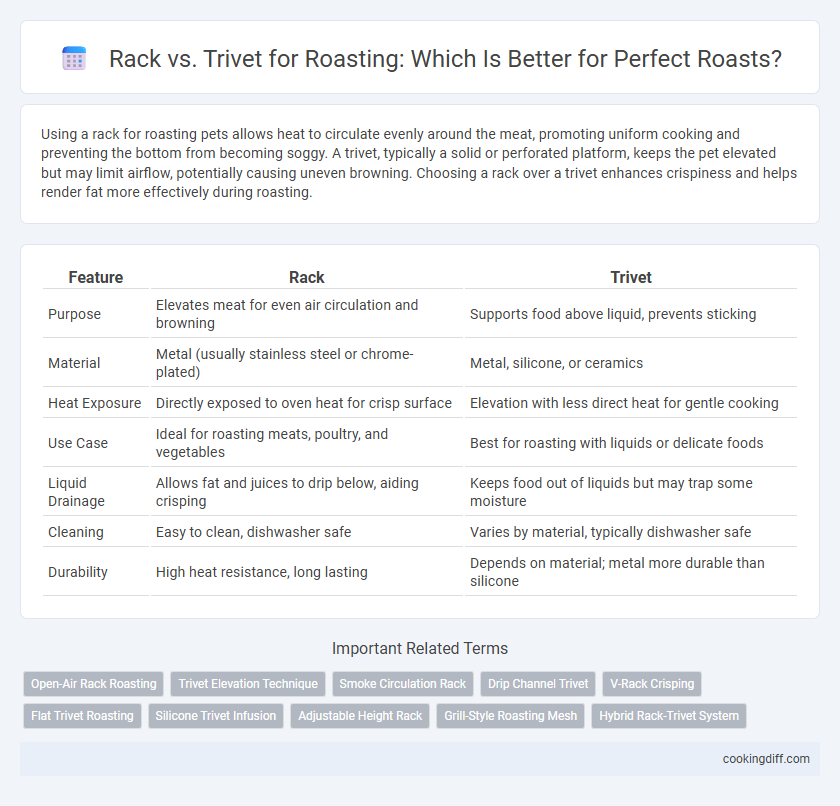 Rack vs. Trivet for Roasting: Which Is Better for Perfect Roasts?

Using a rack for roasting pets allows heat to circulate evenly around the meat, promoting uniform cooking and preventing the bottom from becoming soggy. A trivet, typically a solid or perforated platform, keeps the pet elevated but may limit airflow, potentially causing uneven browning. Choosing a rack over a trivet enhances crispiness and helps render fat more effectively during roasting.

| Feature | Rack | Trivet |
|---|---|---|
| Purpose | Elevates meat for even air circulation and browning | Supports food above liquid, prevents sticking |
| Material | Metal (usually stainless steel or chrome-plated) | Metal, silicone, or ceramics |
| Heat Exposure | Directly exposed to oven heat for crisp surface | Elevation with less direct heat for gentle cooking |
| Use Case | Ideal for roasting meats, poultry, and vegetables | Best for roasting with liquids or delicate foods |
| Liquid Drainage | Allows fat and juices to drip below, aiding crisping | Keeps food out of liquids but may trap some moisture |
| Cleaning | Easy to clean, dishwasher safe | Varies by material, typically dishwasher safe |
| Durability | High heat resistance, long lasting | Depends on material; metal more durable than silicone |

Important Related Terms

Open-Air Rack Roasting
Trivet Elevation Technique
Smoke Circulation Rack
Drip Channel Trivet
V-Rack Crisping
Flat Trivet Roasting
Silicone Trivet Infusion
Adjustable Height Rack
Grill-Style Roasting Mesh
Hybrid Rack-Trivet System

cookingdiff.com