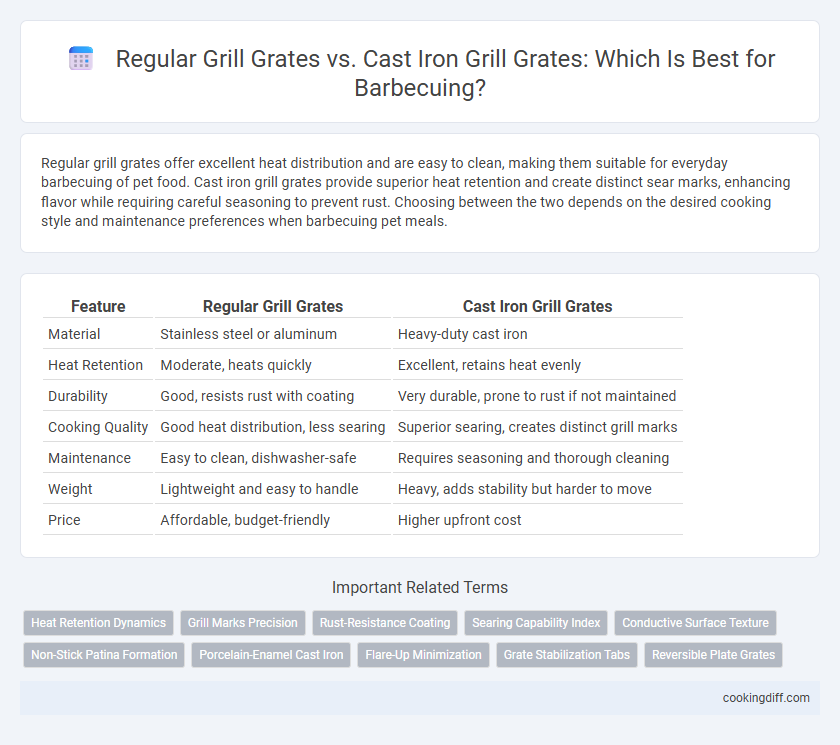 Regular Grill Grates vs. Cast Iron Grill Grates: Which Is Best for Barbecuing?

Regular grill grates offer excellent heat distribution and are easy to clean, making them suitable for everyday barbecuing of pet food. Cast iron grill grates provide superior heat retention and create distinct sear marks, enhancing flavor while requiring careful seasoning to prevent rust. Choosing between the two depends on the desired cooking style and maintenance preferences when barbecuing pet meals.

| Feature | Regular Grill Grates | Cast Iron Grill Grates |
|---|---|---|
| Material | Stainless steel or aluminum | Heavy-duty cast iron |
| Heat Retention | Moderate, heats quickly | Excellent, retains heat evenly |
| Durability | Good, resists rust with coating | Very durable, prone to rust if not maintained |
| Cooking Quality | Good heat distribution, less searing | Superior searing, creates distinct grill marks |
| Maintenance | Easy to clean, dishwasher-safe | Requires seasoning and thorough cleaning |
| Weight | Lightweight and easy to handle | Heavy, adds stability but harder to move |
| Price | Affordable, budget-friendly | Higher upfront cost |

Important Related Terms

Heat Retention Dynamics
Grill Marks Precision
Rust-Resistance Coating
Searing Capability Index
Conductive Surface Texture
Non-Stick Patina Formation
Porcelain-Enamel Cast Iron
Flare-Up Minimization
Grate Stabilization Tabs
Reversible Plate Grates

cookingdiff.com