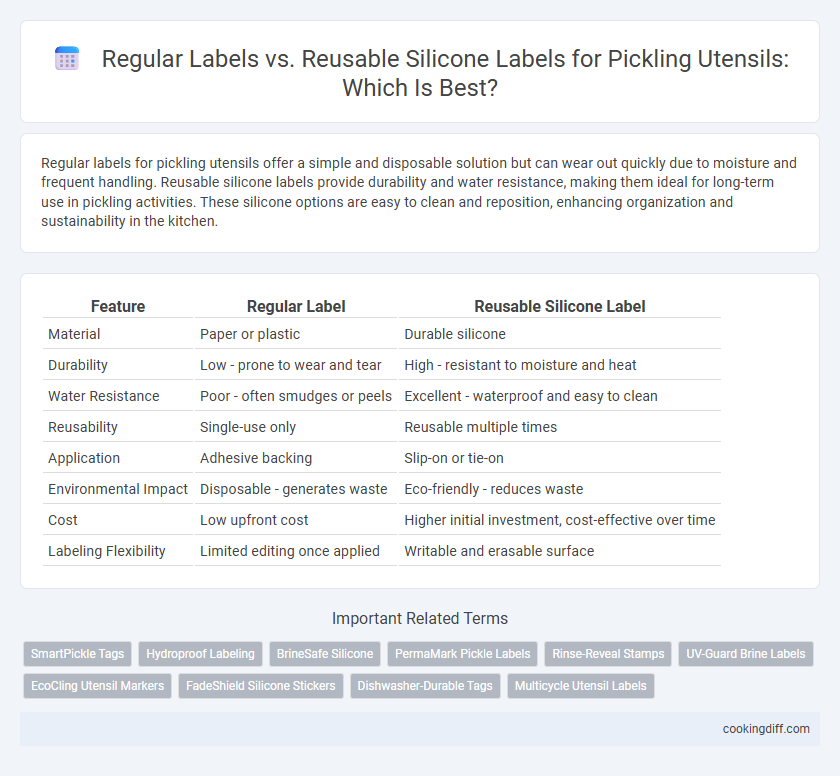 Regular Labels vs. Reusable Silicone Labels for Pickling Utensils: Which Is Best?

Regular labels for pickling utensils offer a simple and disposable solution but can wear out quickly due to moisture and frequent handling. Reusable silicone labels provide durability and water resistance, making them ideal for long-term use in pickling activities. These silicone options are easy to clean and reposition, enhancing organization and sustainability in the kitchen.

| Feature | Regular Label | Reusable Silicone Label |
|---|---|---|
| Material | Paper or plastic | Durable silicone |
| Durability | Low - prone to wear and tear | High - resistant to moisture and heat |
| Water Resistance | Poor - often smudges or peels | Excellent - waterproof and easy to clean |
| Reusability | Single-use only | Reusable multiple times |
| Application | Adhesive backing | Slip-on or tie-on |
| Environmental Impact | Disposable - generates waste | Eco-friendly - reduces waste |
| Cost | Low upfront cost | Higher initial investment, cost-effective over time |
| Labeling Flexibility | Limited editing once applied | Writable and erasable surface |

Important Related Terms

SmartPickle Tags
Hydroproof Labeling
BrineSafe Silicone
PermaMark Pickle Labels
Rinse-Reveal Stamps
UV-Guard Brine Labels
EcoCling Utensil Markers
FadeShield Silicone Stickers
Dishwasher-Durable Tags
Multicycle Utensil Labels

cookingdiff.com