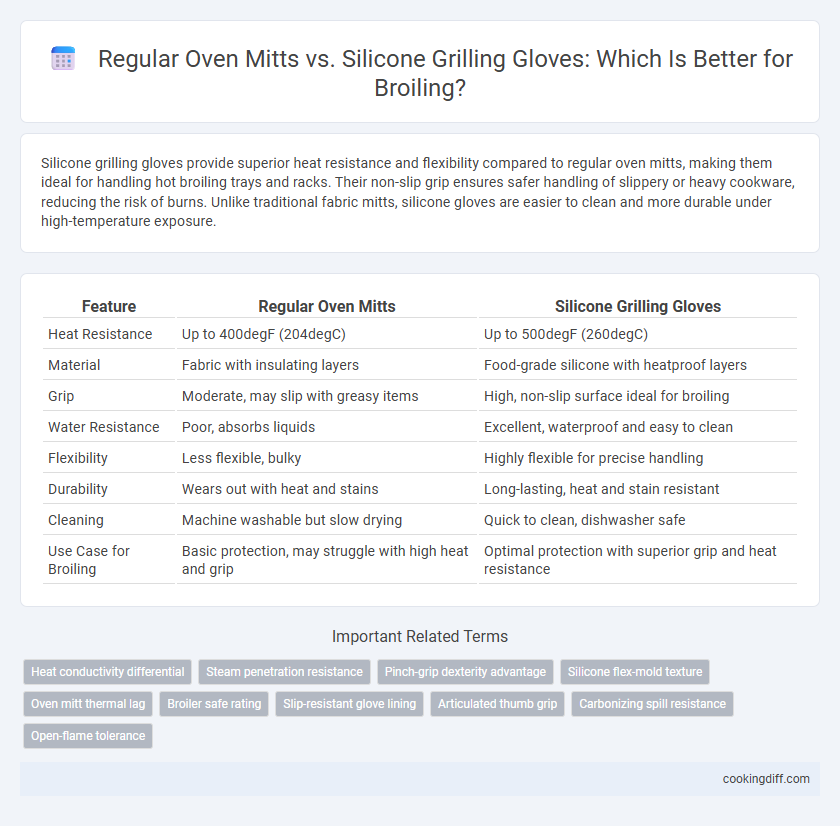 Regular Oven Mitts vs. Silicone Grilling Gloves: Which Is Better for Broiling?

Silicone grilling gloves provide superior heat resistance and flexibility compared to regular oven mitts, making them ideal for handling hot broiling trays and racks. Their non-slip grip ensures safer handling of slippery or heavy cookware, reducing the risk of burns. Unlike traditional fabric mitts, silicone gloves are easier to clean and more durable under high-temperature exposure.

| Feature | Regular Oven Mitts | Silicone Grilling Gloves |
|---|---|---|
| Heat Resistance | Up to 400degF (204degC) | Up to 500degF (260degC) |
| Material | Fabric with insulating layers | Food-grade silicone with heatproof layers |
| Grip | Moderate, may slip with greasy items | High, non-slip surface ideal for broiling |
| Water Resistance | Poor, absorbs liquids | Excellent, waterproof and easy to clean |
| Flexibility | Less flexible, bulky | Highly flexible for precise handling |
| Durability | Wears out with heat and stains | Long-lasting, heat and stain resistant |
| Cleaning | Machine washable but slow drying | Quick to clean, dishwasher safe |
| Use Case for Broiling | Basic protection, may struggle with high heat and grip | Optimal protection with superior grip and heat resistance |

Important Related Terms

Heat conductivity differential
Steam penetration resistance
Pinch-grip dexterity advantage
Silicone flex-mold texture
Oven mitt thermal lag
Broiler safe rating
Slip-resistant glove lining
Articulated thumb grip
Carbonizing spill resistance
Open-flame tolerance

cookingdiff.com