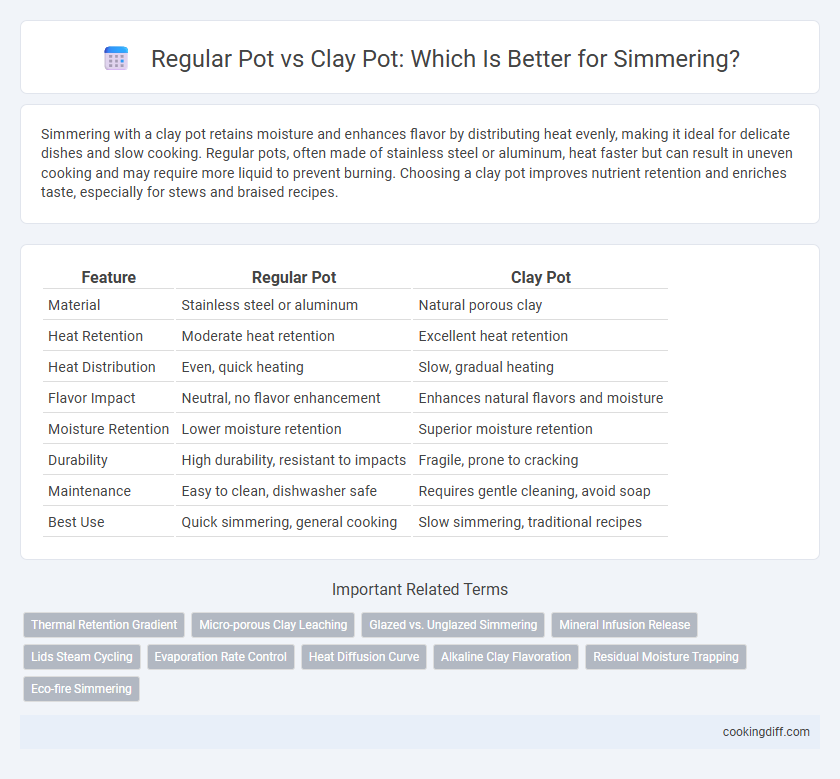 Regular Pot vs Clay Pot: Which Is Better for Simmering?

Simmering with a clay pot retains moisture and enhances flavor by distributing heat evenly, making it ideal for delicate dishes and slow cooking. Regular pots, often made of stainless steel or aluminum, heat faster but can result in uneven cooking and may require more liquid to prevent burning. Choosing a clay pot improves nutrient retention and enriches taste, especially for stews and braised recipes.

| Feature | Regular Pot | Clay Pot |
|---|---|---|
| Material | Stainless steel or aluminum | Natural porous clay |
| Heat Retention | Moderate heat retention | Excellent heat retention |
| Heat Distribution | Even, quick heating | Slow, gradual heating |
| Flavor Impact | Neutral, no flavor enhancement | Enhances natural flavors and moisture |
| Moisture Retention | Lower moisture retention | Superior moisture retention |
| Durability | High durability, resistant to impacts | Fragile, prone to cracking |
| Maintenance | Easy to clean, dishwasher safe | Requires gentle cleaning, avoid soap |
| Best Use | Quick simmering, general cooking | Slow simmering, traditional recipes |

Important Related Terms

Thermal Retention Gradient
Micro-porous Clay Leaching
Glazed vs. Unglazed Simmering
Mineral Infusion Release
Lids Steam Cycling
Evaporation Rate Control
Heat Diffusion Curve
Alkaline Clay Flavoration
Residual Moisture Trapping
Eco-fire Simmering

cookingdiff.com