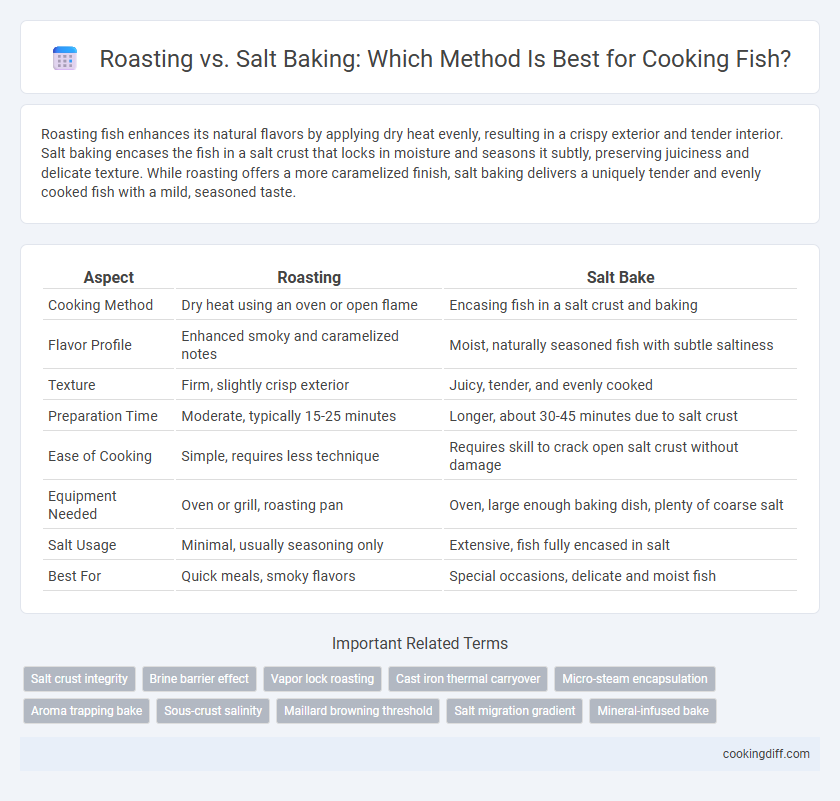 Roasting vs. Salt Baking: Which Method Is Best for Cooking Fish?

Roasting fish enhances its natural flavors by applying dry heat evenly, resulting in a crispy exterior and tender interior. Salt baking encases the fish in a salt crust that locks in moisture and seasons it subtly, preserving juiciness and delicate texture. While roasting offers a more caramelized finish, salt baking delivers a uniquely tender and evenly cooked fish with a mild, seasoned taste.

| Aspect | Roasting | Salt Bake |
|---|---|---|
| Cooking Method | Dry heat using an oven or open flame | Encasing fish in a salt crust and baking |
| Flavor Profile | Enhanced smoky and caramelized notes | Moist, naturally seasoned fish with subtle saltiness |
| Texture | Firm, slightly crisp exterior | Juicy, tender, and evenly cooked |
| Preparation Time | Moderate, typically 15-25 minutes | Longer, about 30-45 minutes due to salt crust |
| Ease of Cooking | Simple, requires less technique | Requires skill to crack open salt crust without damage |
| Equipment Needed | Oven or grill, roasting pan | Oven, large enough baking dish, plenty of coarse salt |
| Salt Usage | Minimal, usually seasoning only | Extensive, fish fully encased in salt |
| Best For | Quick meals, smoky flavors | Special occasions, delicate and moist fish |

Important Related Terms

Salt crust integrity
Brine barrier effect
Vapor lock roasting
Cast iron thermal carryover
Micro-steam encapsulation
Aroma trapping bake
Sous-crust salinity
Maillard browning threshold
Salt migration gradient
Mineral-infused bake

cookingdiff.com