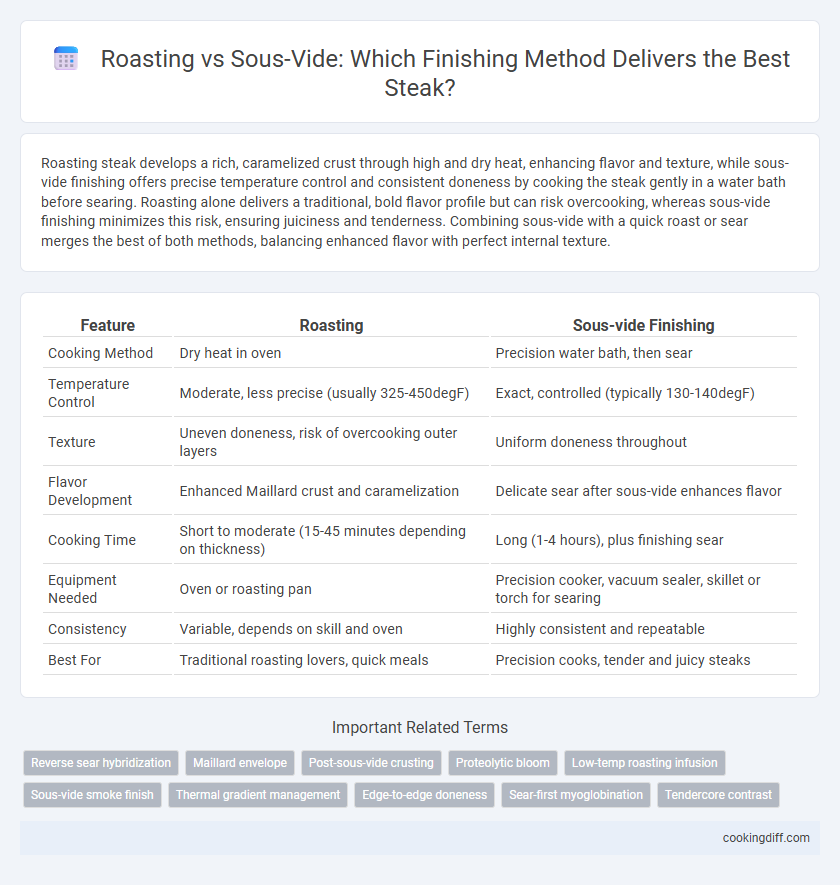 Roasting vs Sous-Vide: Which Finishing Method Delivers the Best Steak?

Roasting steak develops a rich, caramelized crust through high and dry heat, enhancing flavor and texture, while sous-vide finishing offers precise temperature control and consistent doneness by cooking the steak gently in a water bath before searing. Roasting alone delivers a traditional, bold flavor profile but can risk overcooking, whereas sous-vide finishing minimizes this risk, ensuring juiciness and tenderness. Combining sous-vide with a quick roast or sear merges the best of both methods, balancing enhanced flavor with perfect internal texture.

| Feature | Roasting | Sous-vide Finishing |
|---|---|---|
| Cooking Method | Dry heat in oven | Precision water bath, then sear |
| Temperature Control | Moderate, less precise (usually 325-450degF) | Exact, controlled (typically 130-140degF) |
| Texture | Uneven doneness, risk of overcooking outer layers | Uniform doneness throughout |
| Flavor Development | Enhanced Maillard crust and caramelization | Delicate sear after sous-vide enhances flavor |
| Cooking Time | Short to moderate (15-45 minutes depending on thickness) | Long (1-4 hours), plus finishing sear |
| Equipment Needed | Oven or roasting pan | Precision cooker, vacuum sealer, skillet or torch for searing |
| Consistency | Variable, depends on skill and oven | Highly consistent and repeatable |
| Best For | Traditional roasting lovers, quick meals | Precision cooks, tender and juicy steaks |

Important Related Terms

Reverse sear hybridization
Maillard envelope
Post-sous-vide crusting
Proteolytic bloom
Low-temp roasting infusion
Sous-vide smoke finish
Thermal gradient management
Edge-to-edge doneness
Sear-first myoglobination
Tendercore contrast

cookingdiff.com