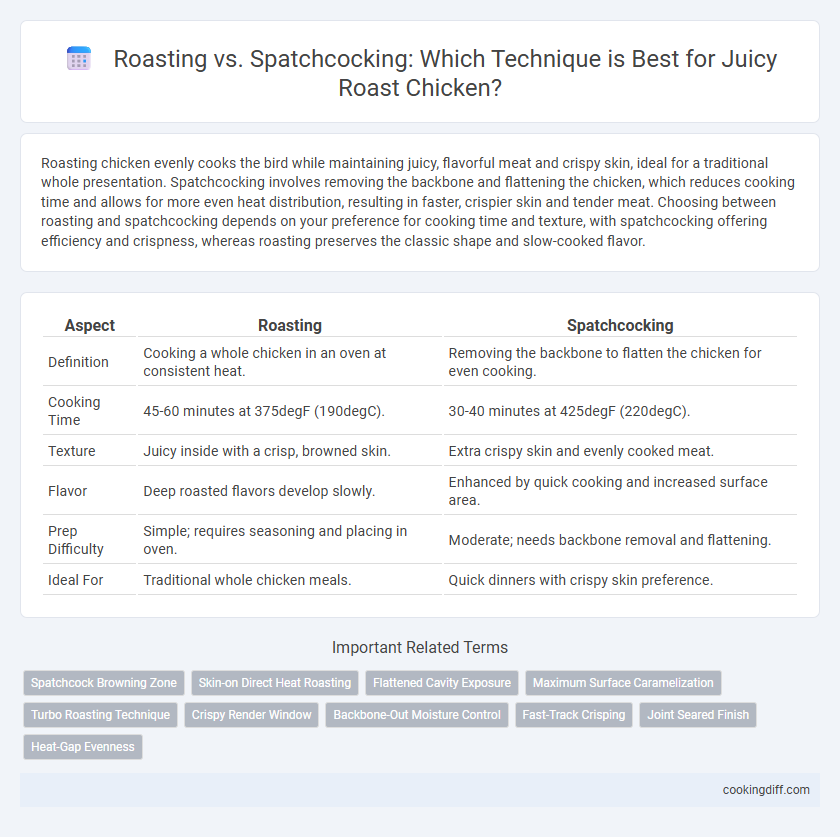 Roasting vs. Spatchcocking: Which Technique is Best for Juicy Roast Chicken?

Roasting chicken evenly cooks the bird while maintaining juicy, flavorful meat and crispy skin, ideal for a traditional whole presentation. Spatchcocking involves removing the backbone and flattening the chicken, which reduces cooking time and allows for more even heat distribution, resulting in faster, crispier skin and tender meat. Choosing between roasting and spatchcocking depends on your preference for cooking time and texture, with spatchcocking offering efficiency and crispness, whereas roasting preserves the classic shape and slow-cooked flavor.

| Aspect | Roasting | Spatchcocking |
|---|---|---|
| Definition | Cooking a whole chicken in an oven at consistent heat. | Removing the backbone to flatten the chicken for even cooking. |
| Cooking Time | 45-60 minutes at 375degF (190degC). | 30-40 minutes at 425degF (220degC). |
| Texture | Juicy inside with a crisp, browned skin. | Extra crispy skin and evenly cooked meat. |
| Flavor | Deep roasted flavors develop slowly. | Enhanced by quick cooking and increased surface area. |
| Prep Difficulty | Simple; requires seasoning and placing in oven. | Moderate; needs backbone removal and flattening. |
| Ideal For | Traditional whole chicken meals. | Quick dinners with crispy skin preference. |

Important Related Terms

Spatchcock Browning Zone
Skin-on Direct Heat Roasting
Flattened Cavity Exposure
Maximum Surface Caramelization
Turbo Roasting Technique
Crispy Render Window
Backbone-Out Moisture Control
Fast-Track Crisping
Joint Seared Finish
Heat-Gap Evenness

cookingdiff.com