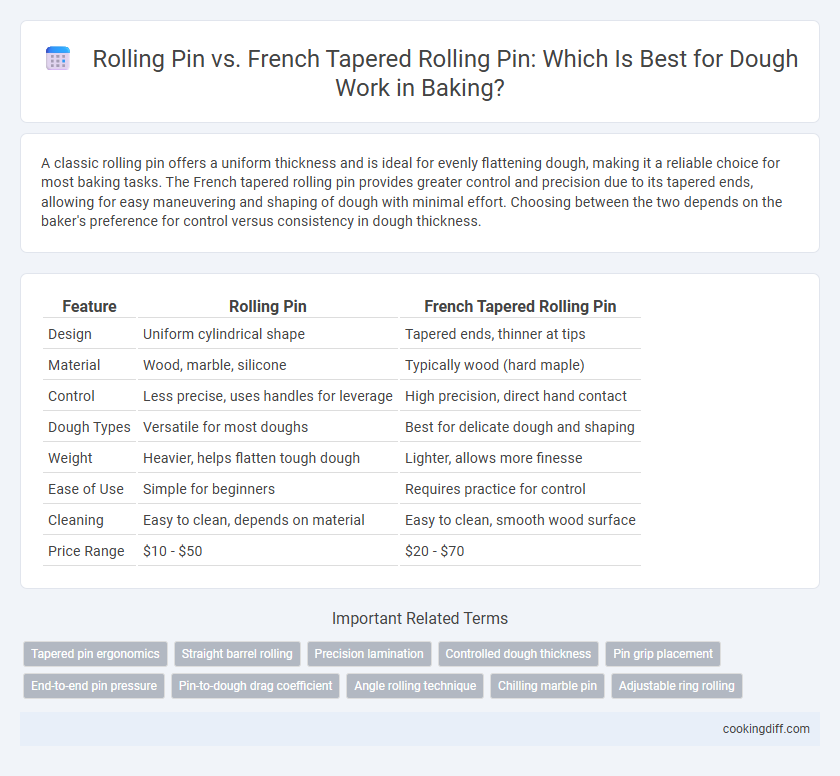 Rolling Pin vs. French Tapered Rolling Pin: Which Is Best for Dough Work in Baking?

A classic rolling pin offers a uniform thickness and is ideal for evenly flattening dough, making it a reliable choice for most baking tasks. The French tapered rolling pin provides greater control and precision due to its tapered ends, allowing for easy maneuvering and shaping of dough with minimal effort. Choosing between the two depends on the baker's preference for control versus consistency in dough thickness.

| Feature | Rolling Pin | French Tapered Rolling Pin |
|---|---|---|
| Design | Uniform cylindrical shape | Tapered ends, thinner at tips |
| Material | Wood, marble, silicone | Typically wood (hard maple) |
| Control | Less precise, uses handles for leverage | High precision, direct hand contact |
| Dough Types | Versatile for most doughs | Best for delicate dough and shaping |
| Weight | Heavier, helps flatten tough dough | Lighter, allows more finesse |
| Ease of Use | Simple for beginners | Requires practice for control |
| Cleaning | Easy to clean, depends on material | Easy to clean, smooth wood surface |
| Price Range | \$10 - \$50 | \$20 - \$70 |

Important Related Terms

Tapered pin ergonomics
Straight barrel rolling
Precision lamination
Controlled dough thickness
Pin grip placement
End-to-end pin pressure
Pin-to-dough drag coefficient
Angle rolling technique
Chilling marble pin
Adjustable ring rolling

cookingdiff.com