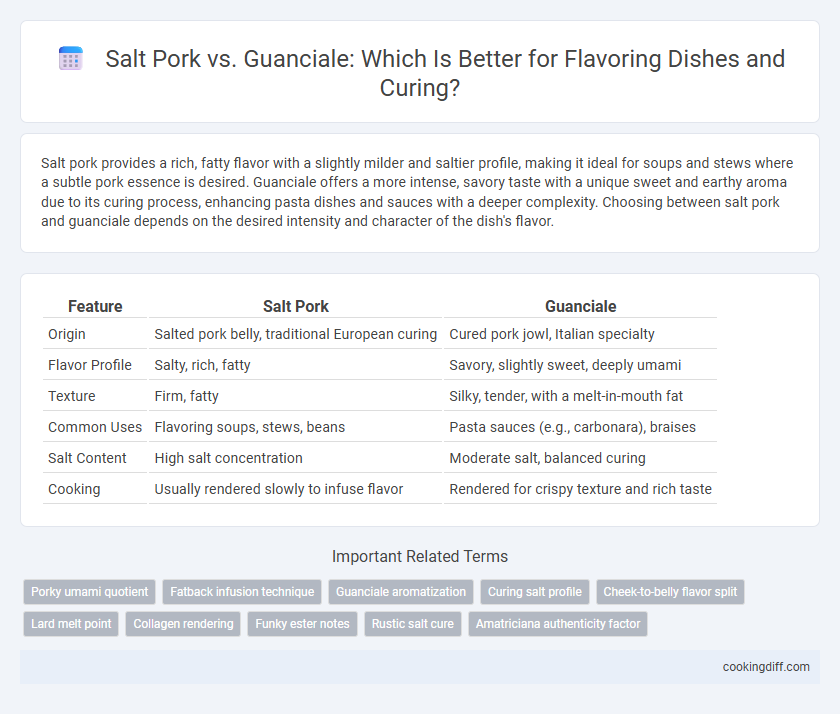 Salt Pork vs. Guanciale: Which Is Better for Flavoring Dishes and Curing?

Salt pork provides a rich, fatty flavor with a slightly milder and saltier profile, making it ideal for soups and stews where a subtle pork essence is desired. Guanciale offers a more intense, savory taste with a unique sweet and earthy aroma due to its curing process, enhancing pasta dishes and sauces with a deeper complexity. Choosing between salt pork and guanciale depends on the desired intensity and character of the dish's flavor.

| Feature | Salt Pork | Guanciale |
|---|---|---|
| Origin | Salted pork belly, traditional European curing | Cured pork jowl, Italian specialty |
| Flavor Profile | Salty, rich, fatty | Savory, slightly sweet, deeply umami |
| Texture | Firm, fatty | Silky, tender, with a melt-in-mouth fat |
| Common Uses | Flavoring soups, stews, beans | Pasta sauces (e.g., carbonara), braises |
| Salt Content | High salt concentration | Moderate salt, balanced curing |
| Cooking | Usually rendered slowly to infuse flavor | Rendered for crispy texture and rich taste |

Important Related Terms

Porky umami quotient
Fatback infusion technique
Guanciale aromatization
Curing salt profile
Cheek-to-belly flavor split
Lard melt point
Collagen rendering
Funky ester notes
Rustic salt cure
Amatriciana authenticity factor

cookingdiff.com