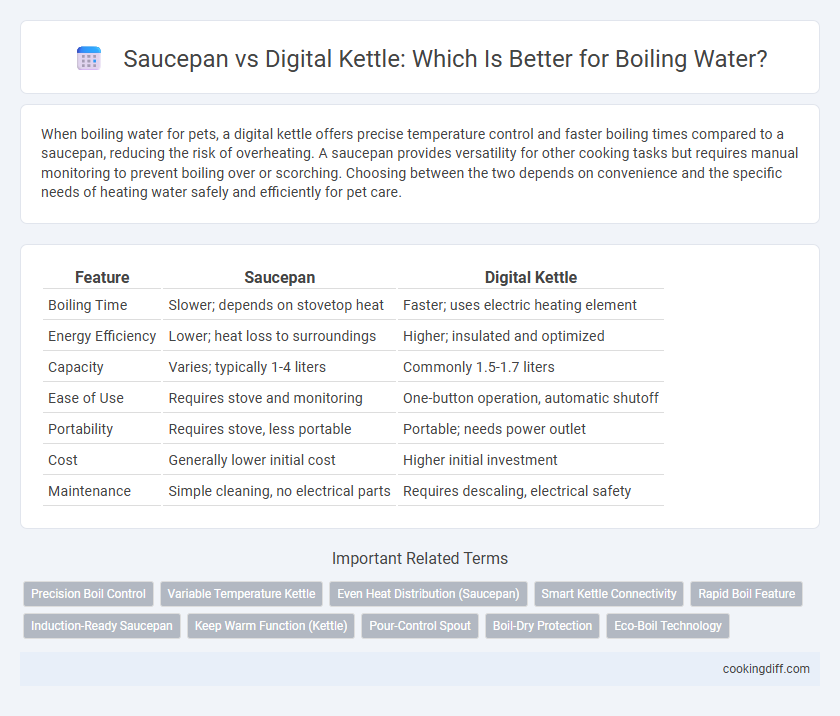 Saucepan vs Digital Kettle: Which Is Better for Boiling Water?

When boiling water for pets, a digital kettle offers precise temperature control and faster boiling times compared to a saucepan, reducing the risk of overheating. A saucepan provides versatility for other cooking tasks but requires manual monitoring to prevent boiling over or scorching. Choosing between the two depends on convenience and the specific needs of heating water safely and efficiently for pet care.

| Feature | Saucepan | Digital Kettle |
|---|---|---|
| Boiling Time | Slower; depends on stovetop heat | Faster; uses electric heating element |
| Energy Efficiency | Lower; heat loss to surroundings | Higher; insulated and optimized |
| Capacity | Varies; typically 1-4 liters | Commonly 1.5-1.7 liters |
| Ease of Use | Requires stove and monitoring | One-button operation, automatic shutoff |
| Portability | Requires stove, less portable | Portable; needs power outlet |
| Cost | Generally lower initial cost | Higher initial investment |
| Maintenance | Simple cleaning, no electrical parts | Requires descaling, electrical safety |

Important Related Terms

Precision Boil Control
Variable Temperature Kettle
Even Heat Distribution (Saucepan)
Smart Kettle Connectivity
Rapid Boil Feature
Induction-Ready Saucepan
Keep Warm Function (Kettle)
Pour-Control Spout
Boil-Dry Protection
Eco-Boil Technology

cookingdiff.com