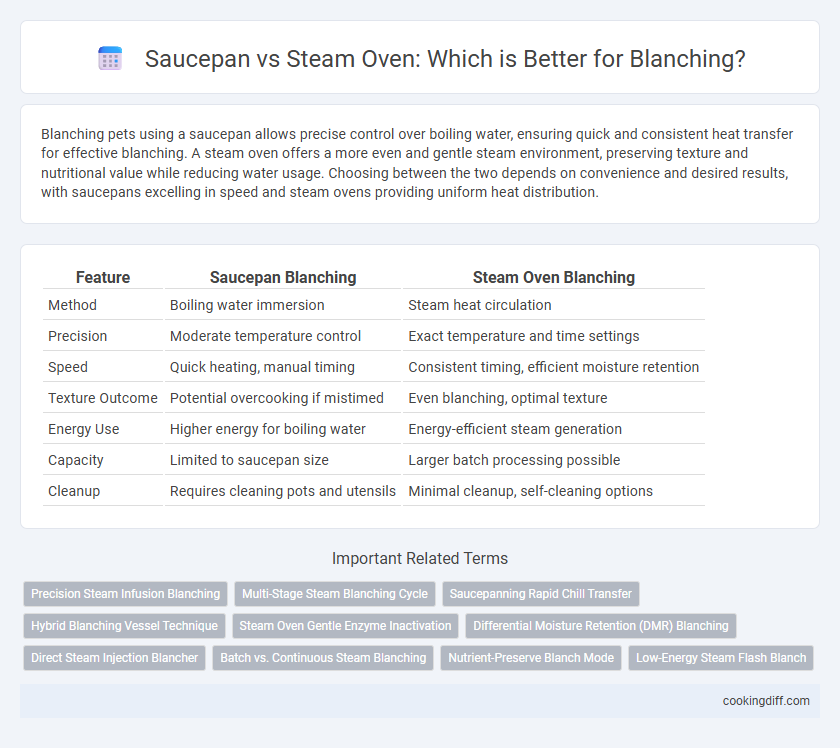 Saucepan vs Steam Oven: Which is Better for Blanching?

Blanching pets using a saucepan allows precise control over boiling water, ensuring quick and consistent heat transfer for effective blanching. A steam oven offers a more even and gentle steam environment, preserving texture and nutritional value while reducing water usage. Choosing between the two depends on convenience and desired results, with saucepans excelling in speed and steam ovens providing uniform heat distribution.

| Feature | Saucepan Blanching | Steam Oven Blanching |
|---|---|---|
| Method | Boiling water immersion | Steam heat circulation |
| Precision | Moderate temperature control | Exact temperature and time settings |
| Speed | Quick heating, manual timing | Consistent timing, efficient moisture retention |
| Texture Outcome | Potential overcooking if mistimed | Even blanching, optimal texture |
| Energy Use | Higher energy for boiling water | Energy-efficient steam generation |
| Capacity | Limited to saucepan size | Larger batch processing possible |
| Cleanup | Requires cleaning pots and utensils | Minimal cleanup, self-cleaning options |

Important Related Terms

Precision Steam Infusion Blanching
Multi-Stage Steam Blanching Cycle
Saucepanning Rapid Chill Transfer
Hybrid Blanching Vessel Technique
Steam Oven Gentle Enzyme Inactivation
Differential Moisture Retention (DMR) Blanching
Direct Steam Injection Blancher
Batch vs. Continuous Steam Blanching
Nutrient-Preserve Blanch Mode
Low-Energy Steam Flash Blanch

cookingdiff.com