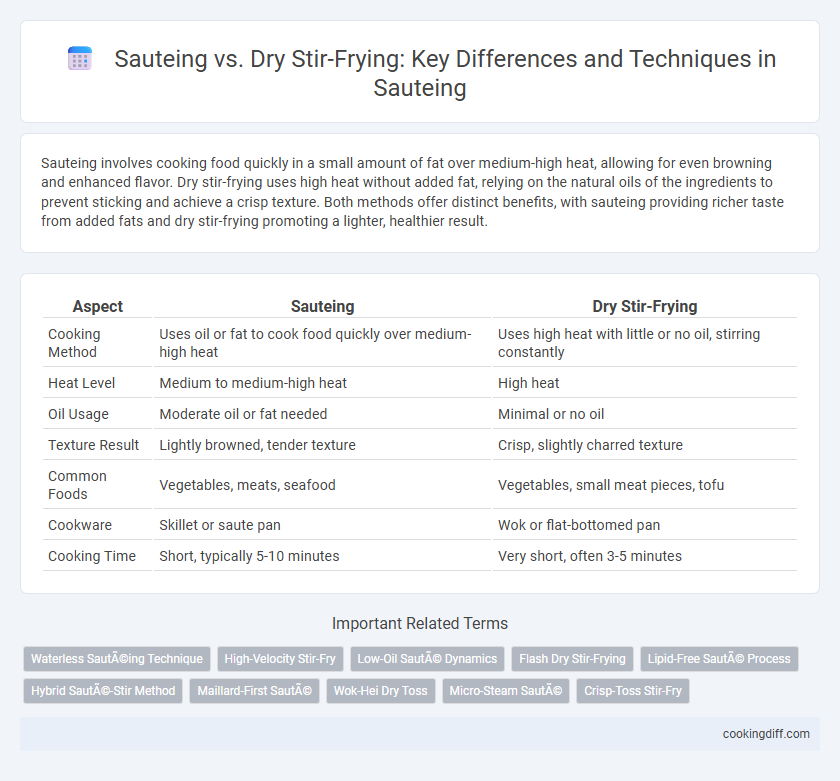 Sauteing vs. Dry Stir-Frying: Key Differences and Techniques in Sauteing

Sauteing involves cooking food quickly in a small amount of fat over medium-high heat, allowing for even browning and enhanced flavor. Dry stir-frying uses high heat without added fat, relying on the natural oils of the ingredients to prevent sticking and achieve a crisp texture. Both methods offer distinct benefits, with sauteing providing richer taste from added fats and dry stir-frying promoting a lighter, healthier result.

| Aspect | Sauteing | Dry Stir-Frying |
|---|---|---|
| Cooking Method | Uses oil or fat to cook food quickly over medium-high heat | Uses high heat with little or no oil, stirring constantly |
| Heat Level | Medium to medium-high heat | High heat |
| Oil Usage | Moderate oil or fat needed | Minimal or no oil |
| Texture Result | Lightly browned, tender texture | Crisp, slightly charred texture |
| Common Foods | Vegetables, meats, seafood | Vegetables, small meat pieces, tofu |
| Cookware | Skillet or saute pan | Wok or flat-bottomed pan |
| Cooking Time | Short, typically 5-10 minutes | Very short, often 3-5 minutes |

Important Related Terms

Waterless SautÃ©ing Technique
High-Velocity Stir-Fry
Low-Oil SautÃ© Dynamics
Flash Dry Stir-Frying
Lipid-Free SautÃ© Process
Hybrid SautÃ©-Stir Method
Maillard-First SautÃ©
Wok-Hei Dry Toss
Micro-Steam SautÃ©
Crisp-Toss Stir-Fry

cookingdiff.com