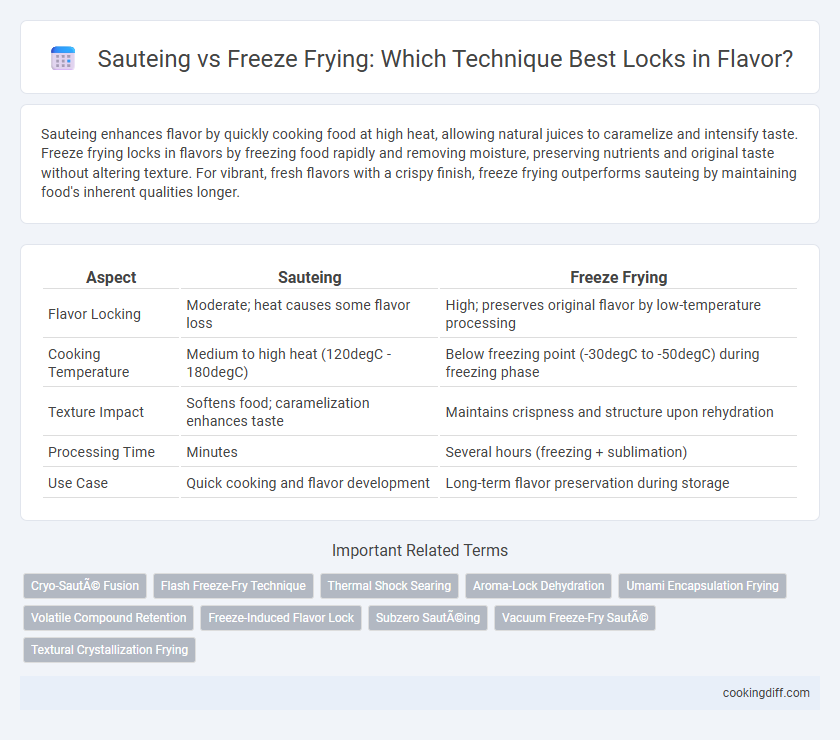 Sauteing vs Freeze Frying: Which Technique Best Locks in Flavor?

Sauteing enhances flavor by quickly cooking food at high heat, allowing natural juices to caramelize and intensify taste. Freeze frying locks in flavors by freezing food rapidly and removing moisture, preserving nutrients and original taste without altering texture. For vibrant, fresh flavors with a crispy finish, freeze frying outperforms sauteing by maintaining food's inherent qualities longer.

| Aspect | Sauteing | Freeze Frying |
|---|---|---|
| Flavor Locking | Moderate; heat causes some flavor loss | High; preserves original flavor by low-temperature processing |
| Cooking Temperature | Medium to high heat (120degC - 180degC) | Below freezing point (-30degC to -50degC) during freezing phase |
| Texture Impact | Softens food; caramelization enhances taste | Maintains crispness and structure upon rehydration |
| Processing Time | Minutes | Several hours (freezing + sublimation) |
| Use Case | Quick cooking and flavor development | Long-term flavor preservation during storage |

Important Related Terms

Cryo-SautÃ© Fusion
Flash Freeze-Fry Technique
Thermal Shock Searing
Aroma-Lock Dehydration
Umami Encapsulation Frying
Volatile Compound Retention
Freeze-Induced Flavor Lock
Subzero SautÃ©ing
Vacuum Freeze-Fry SautÃ©
Textural Crystallization Frying

cookingdiff.com