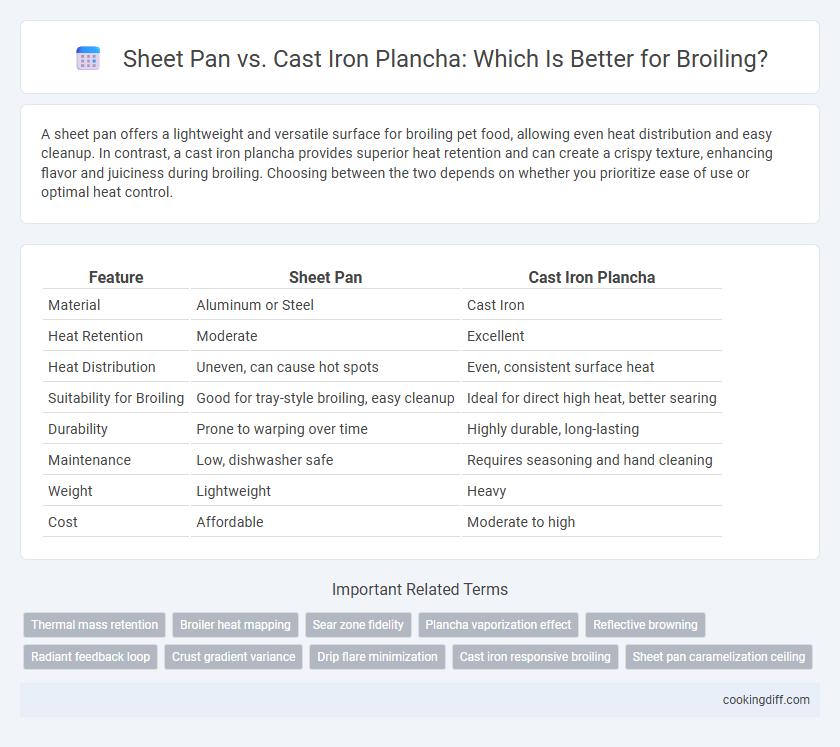 Sheet Pan vs. Cast Iron Plancha: Which Is Better for Broiling?

A sheet pan offers a lightweight and versatile surface for broiling pet food, allowing even heat distribution and easy cleanup. In contrast, a cast iron plancha provides superior heat retention and can create a crispy texture, enhancing flavor and juiciness during broiling. Choosing between the two depends on whether you prioritize ease of use or optimal heat control.

| Feature | Sheet Pan | Cast Iron Plancha |
|---|---|---|
| Material | Aluminum or Steel | Cast Iron |
| Heat Retention | Moderate | Excellent |
| Heat Distribution | Uneven, can cause hot spots | Even, consistent surface heat |
| Suitability for Broiling | Good for tray-style broiling, easy cleanup | Ideal for direct high heat, better searing |
| Durability | Prone to warping over time | Highly durable, long-lasting |
| Maintenance | Low, dishwasher safe | Requires seasoning and hand cleaning |
| Weight | Lightweight | Heavy |
| Cost | Affordable | Moderate to high |

Important Related Terms

Thermal mass retention
Broiler heat mapping
Sear zone fidelity
Plancha vaporization effect
Reflective browning
Radiant feedback loop
Crust gradient variance
Drip flare minimization
Cast iron responsive broiling
Sheet pan caramelization ceiling

cookingdiff.com