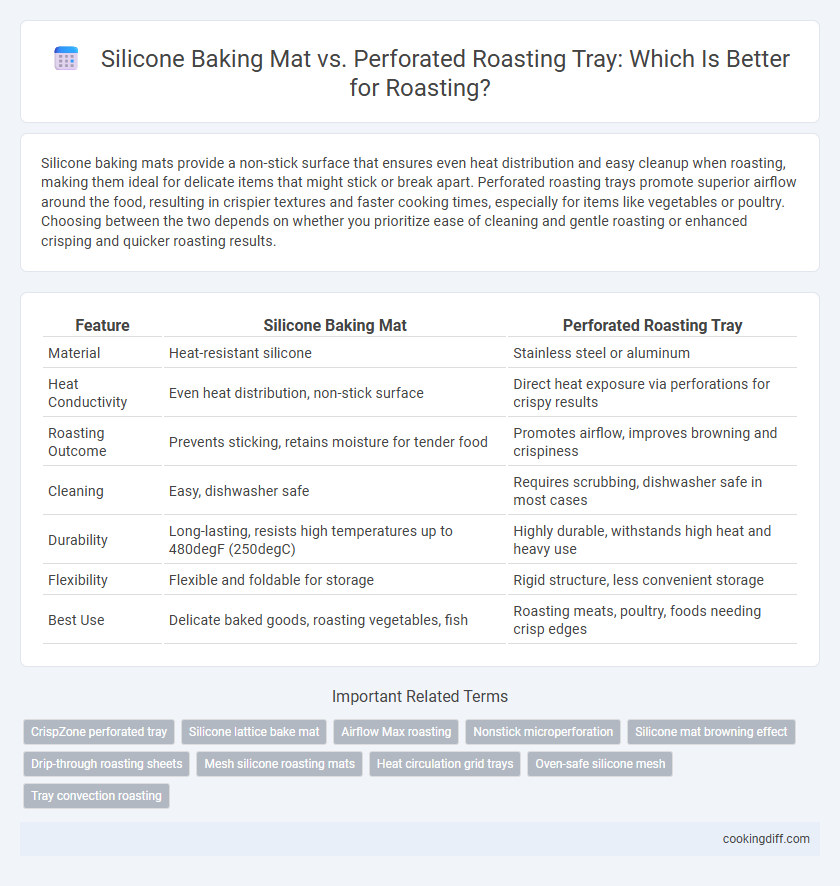 Silicone Baking Mat vs. Perforated Roasting Tray: Which Is Better for Roasting?

Silicone baking mats provide a non-stick surface that ensures even heat distribution and easy cleanup when roasting, making them ideal for delicate items that might stick or break apart. Perforated roasting trays promote superior airflow around the food, resulting in crispier textures and faster cooking times, especially for items like vegetables or poultry. Choosing between the two depends on whether you prioritize ease of cleaning and gentle roasting or enhanced crisping and quicker roasting results.

| Feature | Silicone Baking Mat | Perforated Roasting Tray |
|---|---|---|
| Material | Heat-resistant silicone | Stainless steel or aluminum |
| Heat Conductivity | Even heat distribution, non-stick surface | Direct heat exposure via perforations for crispy results |
| Roasting Outcome | Prevents sticking, retains moisture for tender food | Promotes airflow, improves browning and crispiness |
| Cleaning | Easy, dishwasher safe | Requires scrubbing, dishwasher safe in most cases |
| Durability | Long-lasting, resists high temperatures up to 480degF (250degC) | Highly durable, withstands high heat and heavy use |
| Flexibility | Flexible and foldable for storage | Rigid structure, less convenient storage |
| Best Use | Delicate baked goods, roasting vegetables, fish | Roasting meats, poultry, foods needing crisp edges |

Important Related Terms

CrispZone perforated tray
Silicone lattice bake mat
Airflow Max roasting
Nonstick microperforation
Silicone mat browning effect
Drip-through roasting sheets
Mesh silicone roasting mats
Heat circulation grid trays
Oven-safe silicone mesh
Tray convection roasting

cookingdiff.com