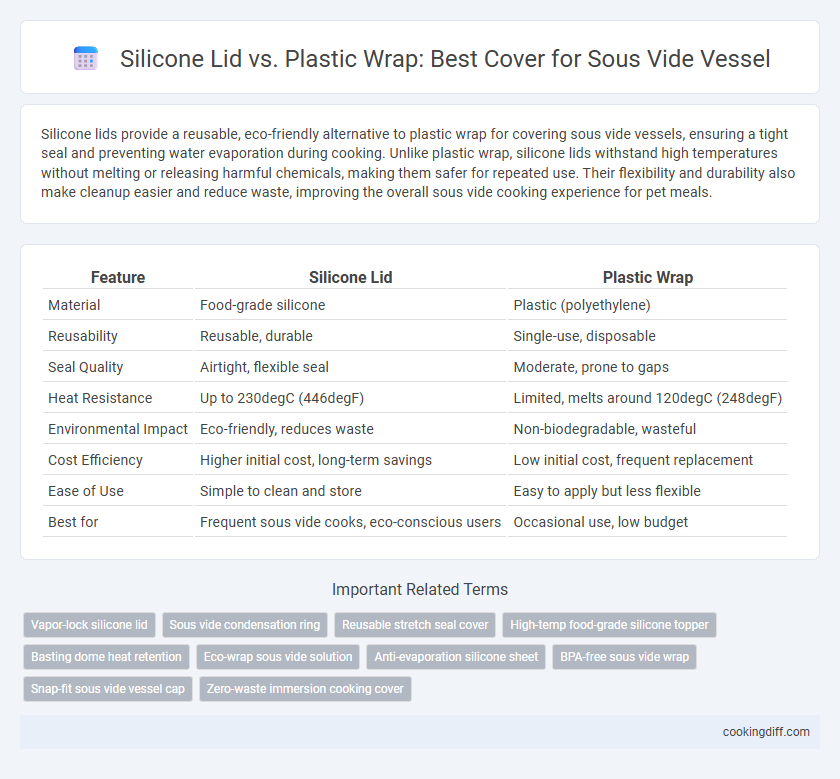 Silicone Lid vs. Plastic Wrap: Best Cover for Sous Vide Vessel

Silicone lids provide a reusable, eco-friendly alternative to plastic wrap for covering sous vide vessels, ensuring a tight seal and preventing water evaporation during cooking. Unlike plastic wrap, silicone lids withstand high temperatures without melting or releasing harmful chemicals, making them safer for repeated use. Their flexibility and durability also make cleanup easier and reduce waste, improving the overall sous vide cooking experience for pet meals.

| Feature | Silicone Lid | Plastic Wrap |
|---|---|---|
| Material | Food-grade silicone | Plastic (polyethylene) |
| Reusability | Reusable, durable | Single-use, disposable |
| Seal Quality | Airtight, flexible seal | Moderate, prone to gaps |
| Heat Resistance | Up to 230degC (446degF) | Limited, melts around 120degC (248degF) |
| Environmental Impact | Eco-friendly, reduces waste | Non-biodegradable, wasteful |
| Cost Efficiency | Higher initial cost, long-term savings | Low initial cost, frequent replacement |
| Ease of Use | Simple to clean and store | Easy to apply but less flexible |
| Best for | Frequent sous vide cooks, eco-conscious users | Occasional use, low budget |

Important Related Terms

Vapor-lock silicone lid
Sous vide condensation ring
Reusable stretch seal cover
High-temp food-grade silicone topper
Basting dome heat retention
Eco-wrap sous vide solution
Anti-evaporation silicone sheet
BPA-free sous vide wrap
Snap-fit sous vide vessel cap
Zero-waste immersion cooking cover

cookingdiff.com