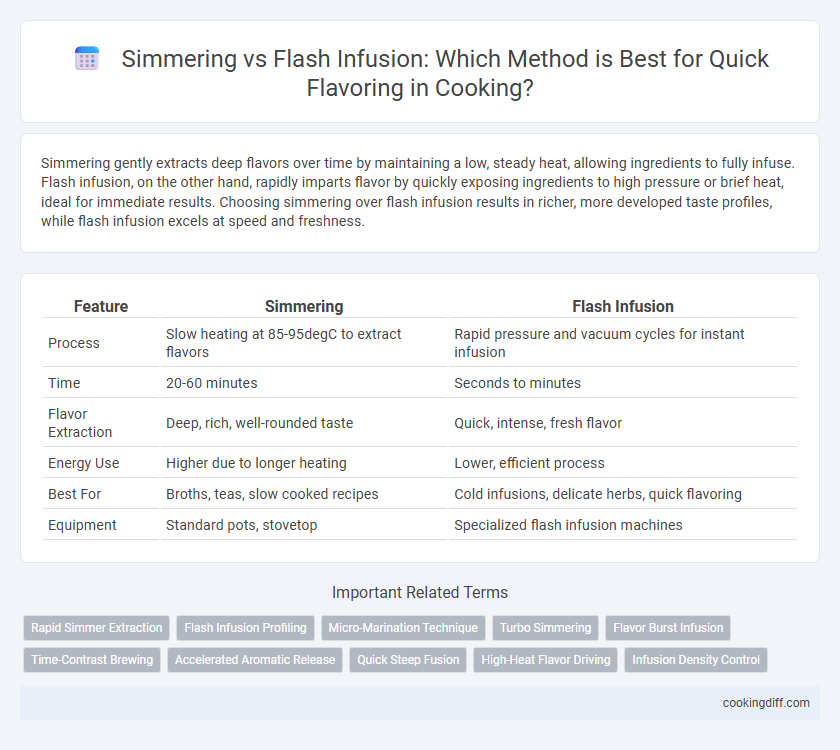 Simmering vs Flash Infusion: Which Method is Best for Quick Flavoring in Cooking?

Simmering gently extracts deep flavors over time by maintaining a low, steady heat, allowing ingredients to fully infuse. Flash infusion, on the other hand, rapidly imparts flavor by quickly exposing ingredients to high pressure or brief heat, ideal for immediate results. Choosing simmering over flash infusion results in richer, more developed taste profiles, while flash infusion excels at speed and freshness.

| Feature | Simmering | Flash Infusion |
|---|---|---|
| Process | Slow heating at 85-95degC to extract flavors | Rapid pressure and vacuum cycles for instant infusion |
| Time | 20-60 minutes | Seconds to minutes |
| Flavor Extraction | Deep, rich, well-rounded taste | Quick, intense, fresh flavor |
| Energy Use | Higher due to longer heating | Lower, efficient process |
| Best For | Broths, teas, slow cooked recipes | Cold infusions, delicate herbs, quick flavoring |
| Equipment | Standard pots, stovetop | Specialized flash infusion machines |

Important Related Terms

Rapid Simmer Extraction
Flash Infusion Profiling
Micro-Marination Technique
Turbo Simmering
Flavor Burst Infusion
Time-Contrast Brewing
Accelerated Aromatic Release
Quick Steep Fusion
High-Heat Flavor Driving
Infusion Density Control

cookingdiff.com