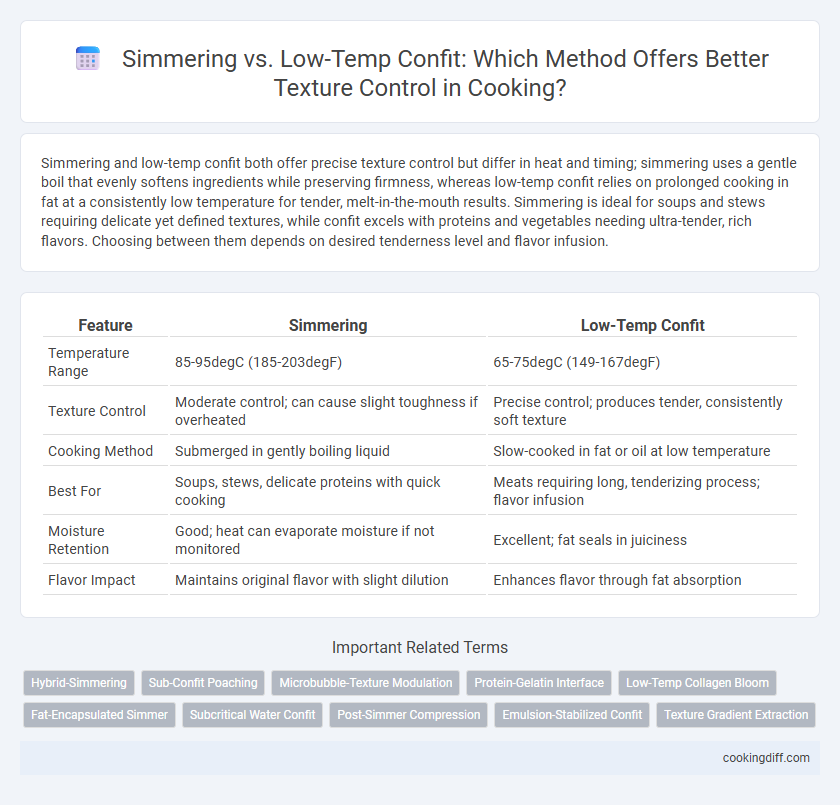 Simmering vs. Low-Temp Confit: Which Method Offers Better Texture Control in Cooking?

Simmering and low-temp confit both offer precise texture control but differ in heat and timing; simmering uses a gentle boil that evenly softens ingredients while preserving firmness, whereas low-temp confit relies on prolonged cooking in fat at a consistently low temperature for tender, melt-in-the-mouth results. Simmering is ideal for soups and stews requiring delicate yet defined textures, while confit excels with proteins and vegetables needing ultra-tender, rich flavors. Choosing between them depends on desired tenderness level and flavor infusion.

| Feature | Simmering | Low-Temp Confit |
|---|---|---|
| Temperature Range | 85-95degC (185-203degF) | 65-75degC (149-167degF) |
| Texture Control | Moderate control; can cause slight toughness if overheated | Precise control; produces tender, consistently soft texture |
| Cooking Method | Submerged in gently boiling liquid | Slow-cooked in fat or oil at low temperature |
| Best For | Soups, stews, delicate proteins with quick cooking | Meats requiring long, tenderizing process; flavor infusion |
| Moisture Retention | Good; heat can evaporate moisture if not monitored | Excellent; fat seals in juiciness |
| Flavor Impact | Maintains original flavor with slight dilution | Enhances flavor through fat absorption |

Important Related Terms

Hybrid-Simmering
Sub-Confit Poaching
Microbubble-Texture Modulation
Protein-Gelatin Interface
Low-Temp Collagen Bloom
Fat-Encapsulated Simmer
Subcritical Water Confit
Post-Simmer Compression
Emulsion-Stabilized Confit
Texture Gradient Extraction

cookingdiff.com