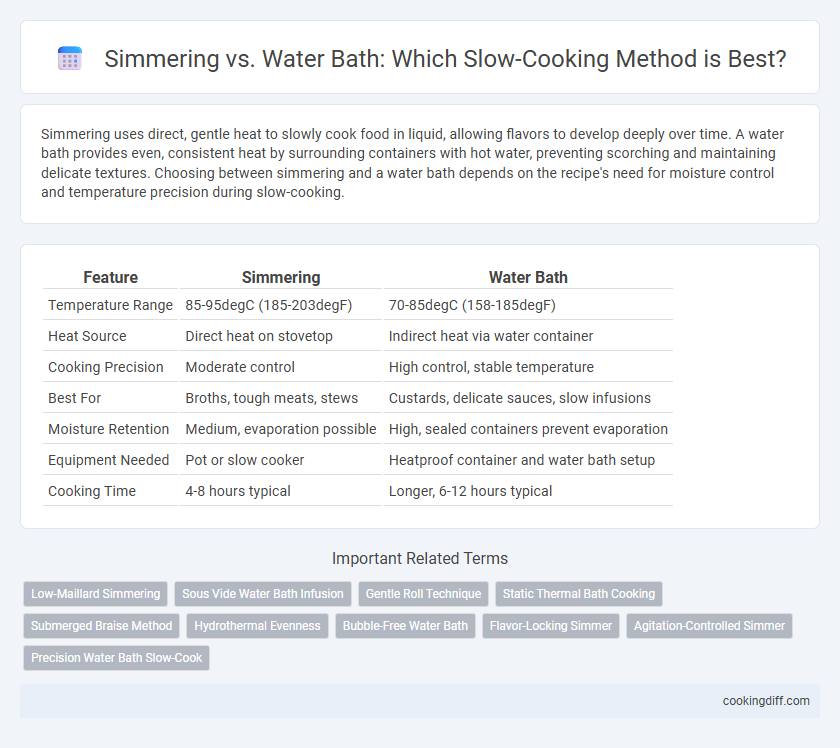 Simmering vs. Water Bath: Which Slow-Cooking Method is Best?

Simmering uses direct, gentle heat to slowly cook food in liquid, allowing flavors to develop deeply over time. A water bath provides even, consistent heat by surrounding containers with hot water, preventing scorching and maintaining delicate textures. Choosing between simmering and a water bath depends on the recipe's need for moisture control and temperature precision during slow-cooking.

| Feature | Simmering | Water Bath |
|---|---|---|
| Temperature Range | 85-95degC (185-203degF) | 70-85degC (158-185degF) |
| Heat Source | Direct heat on stovetop | Indirect heat via water container |
| Cooking Precision | Moderate control | High control, stable temperature |
| Best For | Broths, tough meats, stews | Custards, delicate sauces, slow infusions |
| Moisture Retention | Medium, evaporation possible | High, sealed containers prevent evaporation |
| Equipment Needed | Pot or slow cooker | Heatproof container and water bath setup |
| Cooking Time | 4-8 hours typical | Longer, 6-12 hours typical |

Important Related Terms

Low-Maillard Simmering
Sous Vide Water Bath Infusion
Gentle Roll Technique
Static Thermal Bath Cooking
Submerged Braise Method
Hydrothermal Evenness
Bubble-Free Water Bath
Flavor-Locking Simmer
Agitation-Controlled Simmer
Precision Water Bath Slow-Cook

cookingdiff.com