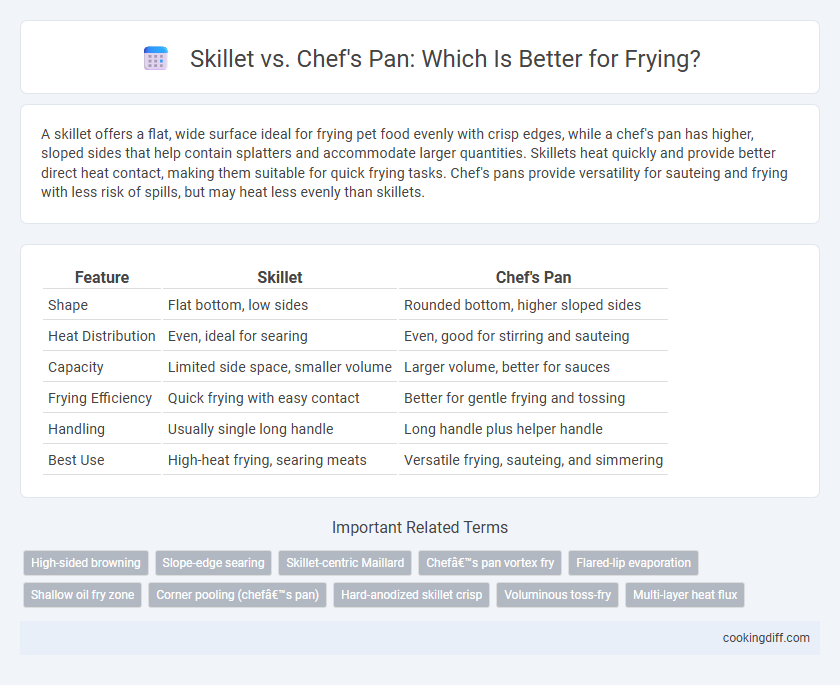 Skillet vs. Chef's Pan: Which Is Better for Frying?

A skillet offers a flat, wide surface ideal for frying pet food evenly with crisp edges, while a chef's pan has higher, sloped sides that help contain splatters and accommodate larger quantities. Skillets heat quickly and provide better direct heat contact, making them suitable for quick frying tasks. Chef's pans provide versatility for sauteing and frying with less risk of spills, but may heat less evenly than skillets.

| Feature | Skillet | Chef's Pan |
|---|---|---|
| Shape | Flat bottom, low sides | Rounded bottom, higher sloped sides |
| Heat Distribution | Even, ideal for searing | Even, good for stirring and sauteing |
| Capacity | Limited side space, smaller volume | Larger volume, better for sauces |
| Frying Efficiency | Quick frying with easy contact | Better for gentle frying and tossing |
| Handling | Usually single long handle | Long handle plus helper handle |
| Best Use | High-heat frying, searing meats | Versatile frying, sauteing, and simmering |

Important Related Terms

High-sided browning
Slope-edge searing
Skillet-centric Maillard
Chefâ€™s pan vortex fry
Flared-lip evaporation
Shallow oil fry zone
Corner pooling (chefâ€™s pan)
Hard-anodized skillet crisp
Voluminous toss-fry
Multi-layer heat flux

cookingdiff.com