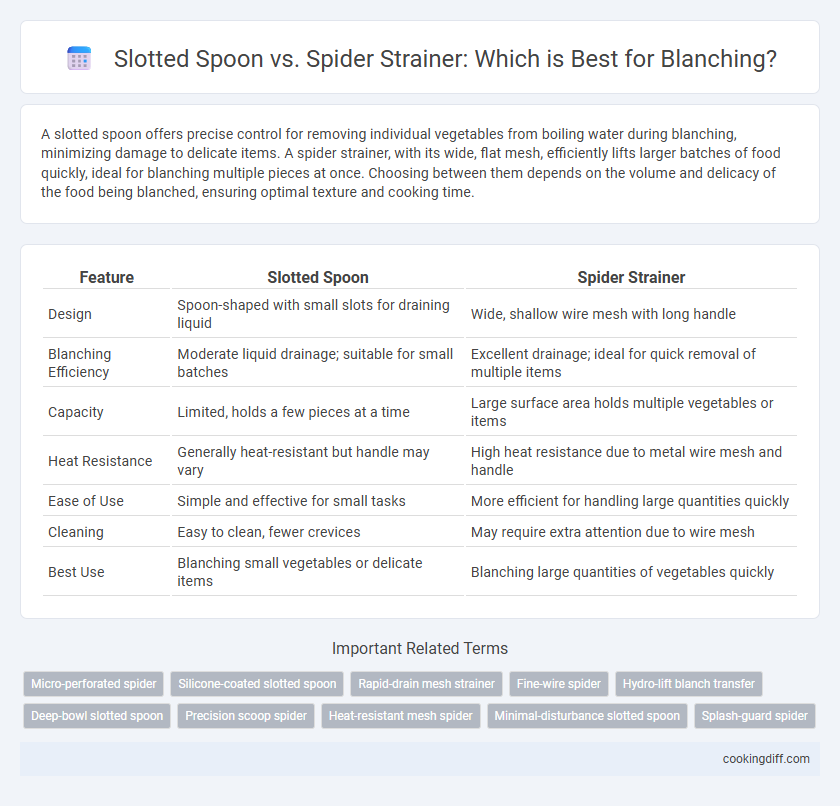 Slotted Spoon vs. Spider Strainer: Which is Best for Blanching?

A slotted spoon offers precise control for removing individual vegetables from boiling water during blanching, minimizing damage to delicate items. A spider strainer, with its wide, flat mesh, efficiently lifts larger batches of food quickly, ideal for blanching multiple pieces at once. Choosing between them depends on the volume and delicacy of the food being blanched, ensuring optimal texture and cooking time.

| Feature | Slotted Spoon | Spider Strainer |
|---|---|---|
| Design | Spoon-shaped with small slots for draining liquid | Wide, shallow wire mesh with long handle |
| Blanching Efficiency | Moderate liquid drainage; suitable for small batches | Excellent drainage; ideal for quick removal of multiple items |
| Capacity | Limited, holds a few pieces at a time | Large surface area holds multiple vegetables or items |
| Heat Resistance | Generally heat-resistant but handle may vary | High heat resistance due to metal wire mesh and handle |
| Ease of Use | Simple and effective for small tasks | More efficient for handling large quantities quickly |
| Cleaning | Easy to clean, fewer crevices | May require extra attention due to wire mesh |
| Best Use | Blanching small vegetables or delicate items | Blanching large quantities of vegetables quickly |

Important Related Terms

Micro-perforated spider
Silicone-coated slotted spoon
Rapid-drain mesh strainer
Fine-wire spider
Hydro-lift blanch transfer
Deep-bowl slotted spoon
Precision scoop spider
Heat-resistant mesh spider
Minimal-disturbance slotted spoon
Splash-guard spider

cookingdiff.com