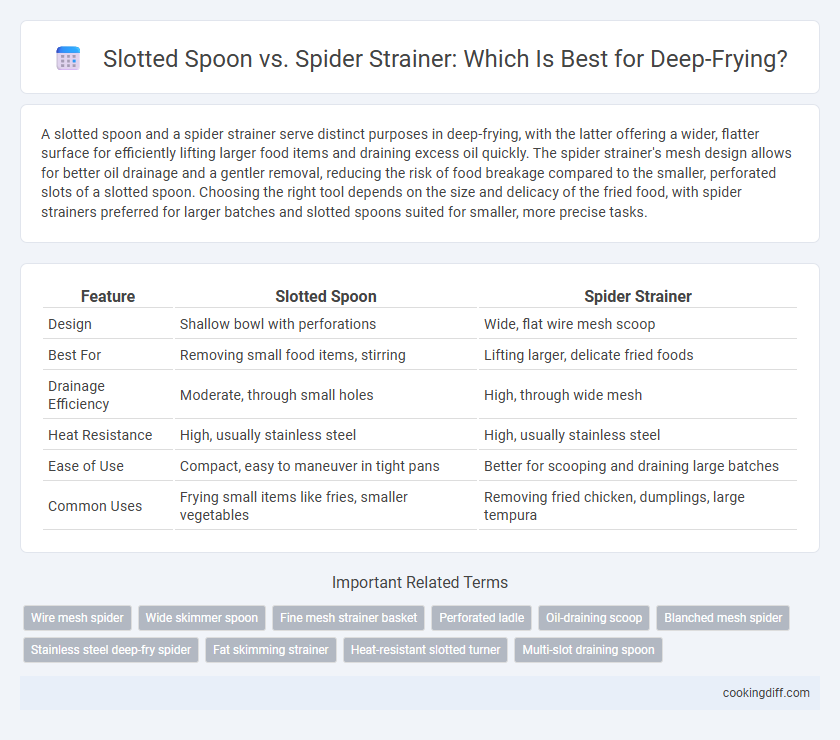 Slotted Spoon vs. Spider Strainer: Which Is Best for Deep-Frying?

A slotted spoon and a spider strainer serve distinct purposes in deep-frying, with the latter offering a wider, flatter surface for efficiently lifting larger food items and draining excess oil quickly. The spider strainer's mesh design allows for better oil drainage and a gentler removal, reducing the risk of food breakage compared to the smaller, perforated slots of a slotted spoon. Choosing the right tool depends on the size and delicacy of the fried food, with spider strainers preferred for larger batches and slotted spoons suited for smaller, more precise tasks.

| Feature | Slotted Spoon | Spider Strainer |
|---|---|---|
| Design | Shallow bowl with perforations | Wide, flat wire mesh scoop |
| Best For | Removing small food items, stirring | Lifting larger, delicate fried foods |
| Drainage Efficiency | Moderate, through small holes | High, through wide mesh |
| Heat Resistance | High, usually stainless steel | High, usually stainless steel |
| Ease of Use | Compact, easy to maneuver in tight pans | Better for scooping and draining large batches |
| Common Uses | Frying small items like fries, smaller vegetables | Removing fried chicken, dumplings, large tempura |

Important Related Terms

Wire mesh spider
Wide skimmer spoon
Fine mesh strainer basket
Perforated ladle
Oil-draining scoop
Blanched mesh spider
Stainless steel deep-fry spider
Fat skimming strainer
Heat-resistant slotted turner
Multi-slot draining spoon

cookingdiff.com