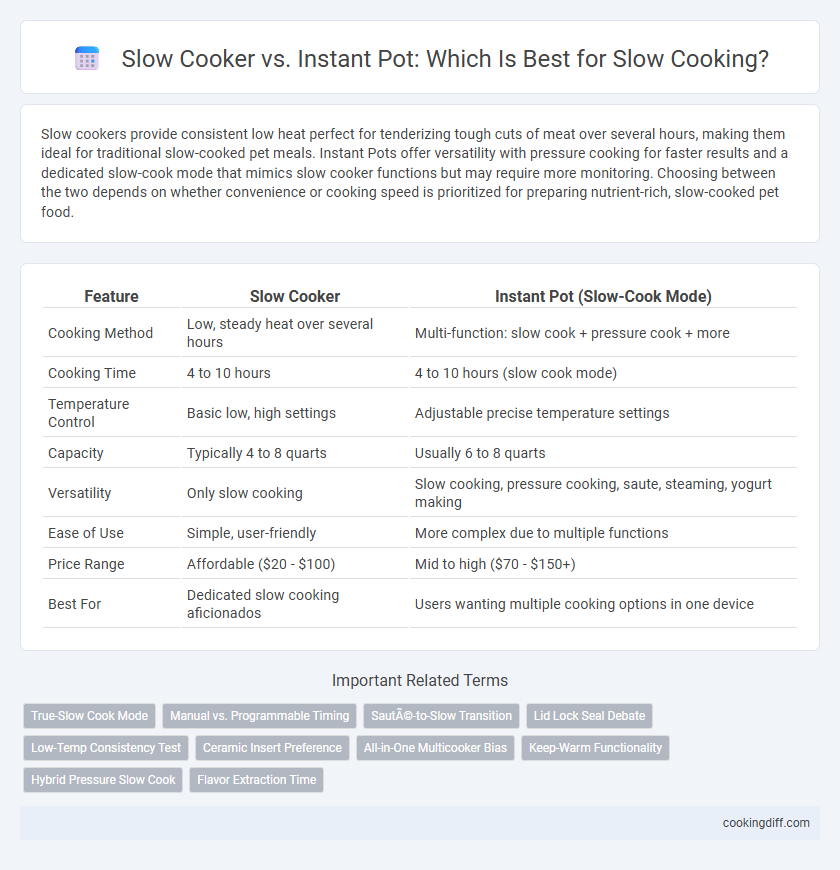 Slow Cooker vs. Instant Pot: Which Is Best for Slow Cooking?

Slow cookers provide consistent low heat perfect for tenderizing tough cuts of meat over several hours, making them ideal for traditional slow-cooked pet meals. Instant Pots offer versatility with pressure cooking for faster results and a dedicated slow-cook mode that mimics slow cooker functions but may require more monitoring. Choosing between the two depends on whether convenience or cooking speed is prioritized for preparing nutrient-rich, slow-cooked pet food.

| Feature | Slow Cooker | Instant Pot (Slow-Cook Mode) |
|---|---|---|
| Cooking Method | Low, steady heat over several hours | Multi-function: slow cook + pressure cook + more |
| Cooking Time | 4 to 10 hours | 4 to 10 hours (slow cook mode) |
| Temperature Control | Basic low, high settings | Adjustable precise temperature settings |
| Capacity | Typically 4 to 8 quarts | Usually 6 to 8 quarts |
| Versatility | Only slow cooking | Slow cooking, pressure cooking, saute, steaming, yogurt making |
| Ease of Use | Simple, user-friendly | More complex due to multiple functions |
| Price Range | Affordable ($20 - $100) | Mid to high ($70 - $150+) |
| Best For | Dedicated slow cooking aficionados | Users wanting multiple cooking options in one device |

Important Related Terms

True-Slow Cook Mode
Manual vs. Programmable Timing
SautÃ©-to-Slow Transition
Lid Lock Seal Debate
Low-Temp Consistency Test
Ceramic Insert Preference
All-in-One Multicooker Bias
Keep-Warm Functionality
Hybrid Pressure Slow Cook
Flavor Extraction Time

cookingdiff.com