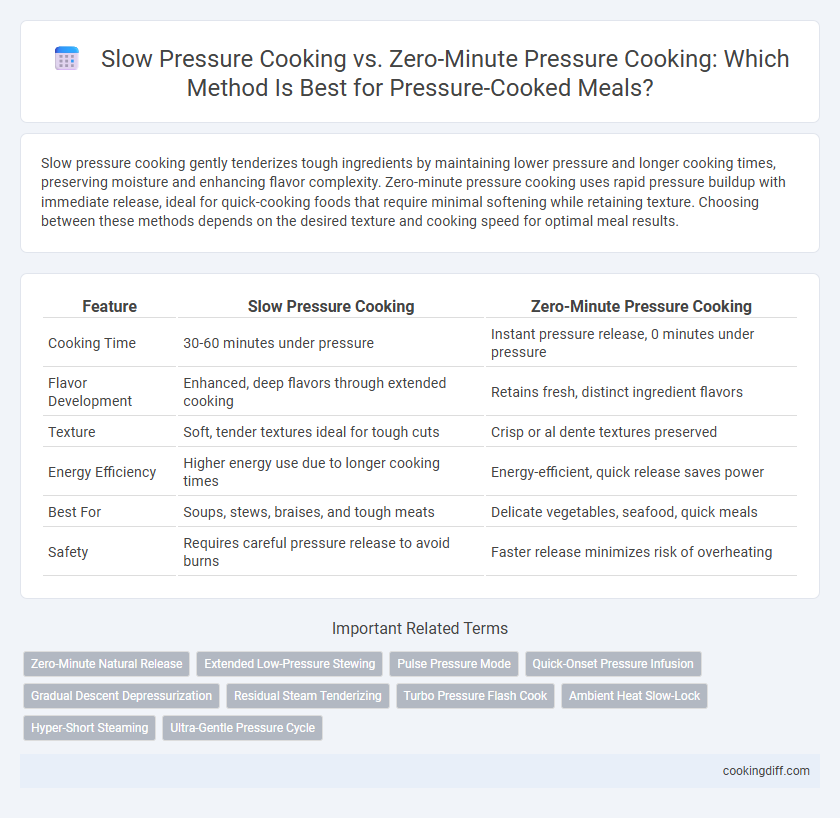 Slow Pressure Cooking vs. Zero-Minute Pressure Cooking: Which Method Is Best for Pressure-Cooked Meals?

Slow pressure cooking gently tenderizes tough ingredients by maintaining lower pressure and longer cooking times, preserving moisture and enhancing flavor complexity. Zero-minute pressure cooking uses rapid pressure buildup with immediate release, ideal for quick-cooking foods that require minimal softening while retaining texture. Choosing between these methods depends on the desired texture and cooking speed for optimal meal results.

| Feature | Slow Pressure Cooking | Zero-Minute Pressure Cooking |
|---|---|---|
| Cooking Time | 30-60 minutes under pressure | Instant pressure release, 0 minutes under pressure |
| Flavor Development | Enhanced, deep flavors through extended cooking | Retains fresh, distinct ingredient flavors |
| Texture | Soft, tender textures ideal for tough cuts | Crisp or al dente textures preserved |
| Energy Efficiency | Higher energy use due to longer cooking times | Energy-efficient, quick release saves power |
| Best For | Soups, stews, braises, and tough meats | Delicate vegetables, seafood, quick meals |
| Safety | Requires careful pressure release to avoid burns | Faster release minimizes risk of overheating |

Important Related Terms

Zero-Minute Natural Release
Extended Low-Pressure Stewing
Pulse Pressure Mode
Quick-Onset Pressure Infusion
Gradual Descent Depressurization
Residual Steam Tenderizing
Turbo Pressure Flash Cook
Ambient Heat Slow-Lock
Hyper-Short Steaming
Ultra-Gentle Pressure Cycle

cookingdiff.com