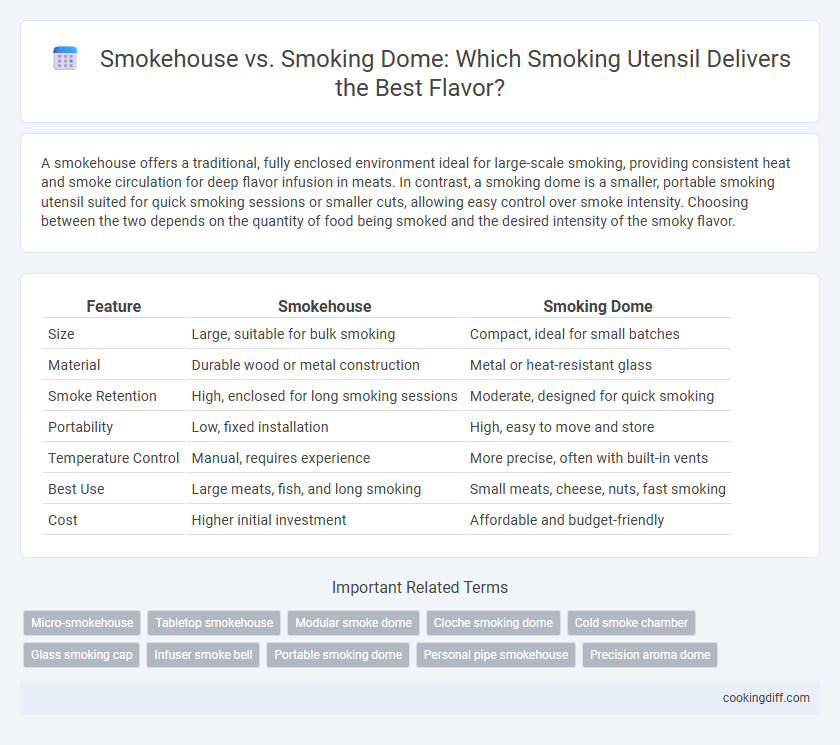 Smokehouse vs. Smoking Dome: Which Smoking Utensil Delivers the Best Flavor?

A smokehouse offers a traditional, fully enclosed environment ideal for large-scale smoking, providing consistent heat and smoke circulation for deep flavor infusion in meats. In contrast, a smoking dome is a smaller, portable smoking utensil suited for quick smoking sessions or smaller cuts, allowing easy control over smoke intensity. Choosing between the two depends on the quantity of food being smoked and the desired intensity of the smoky flavor.

| Feature | Smokehouse | Smoking Dome |
|---|---|---|
| Size | Large, suitable for bulk smoking | Compact, ideal for small batches |
| Material | Durable wood or metal construction | Metal or heat-resistant glass |
| Smoke Retention | High, enclosed for long smoking sessions | Moderate, designed for quick smoking |
| Portability | Low, fixed installation | High, easy to move and store |
| Temperature Control | Manual, requires experience | More precise, often with built-in vents |
| Best Use | Large meats, fish, and long smoking | Small meats, cheese, nuts, fast smoking |
| Cost | Higher initial investment | Affordable and budget-friendly |

Important Related Terms

Micro-smokehouse
Tabletop smokehouse
Modular smoke dome
Cloche smoking dome
Cold smoke chamber
Glass smoking cap
Infuser smoke bell
Portable smoking dome
Personal pipe smokehouse
Precision aroma dome

cookingdiff.com