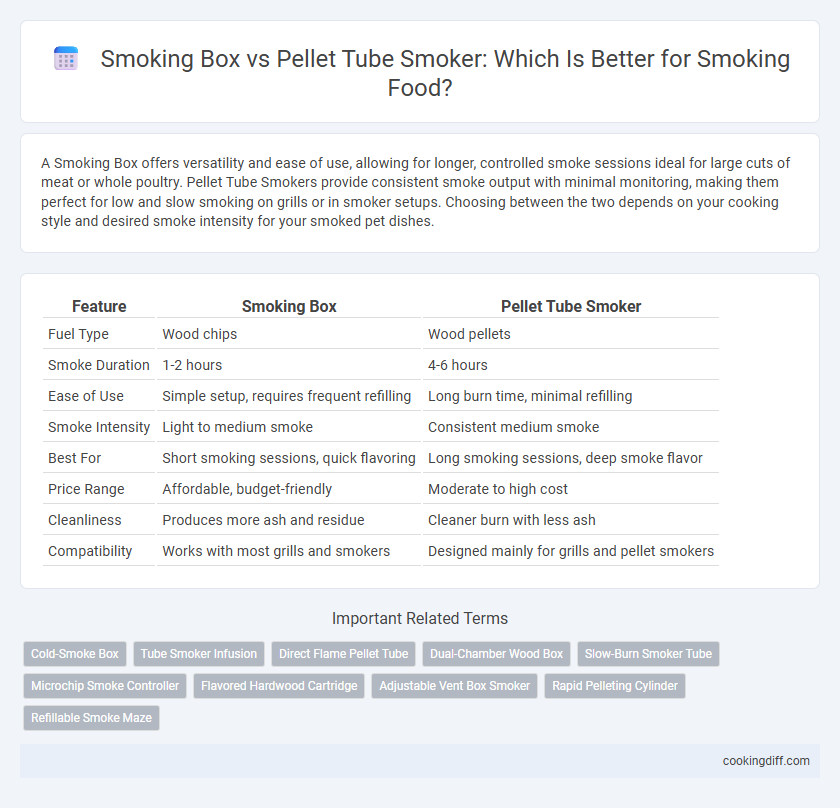 Smoking Box vs Pellet Tube Smoker: Which Is Better for Smoking Food?

A Smoking Box offers versatility and ease of use, allowing for longer, controlled smoke sessions ideal for large cuts of meat or whole poultry. Pellet Tube Smokers provide consistent smoke output with minimal monitoring, making them perfect for low and slow smoking on grills or in smoker setups. Choosing between the two depends on your cooking style and desired smoke intensity for your smoked pet dishes.

| Feature | Smoking Box | Pellet Tube Smoker |
|---|---|---|
| Fuel Type | Wood chips | Wood pellets |
| Smoke Duration | 1-2 hours | 4-6 hours |
| Ease of Use | Simple setup, requires frequent refilling | Long burn time, minimal refilling |
| Smoke Intensity | Light to medium smoke | Consistent medium smoke |
| Best For | Short smoking sessions, quick flavoring | Long smoking sessions, deep smoke flavor |
| Price Range | Affordable, budget-friendly | Moderate to high cost |
| Cleanliness | Produces more ash and residue | Cleaner burn with less ash |
| Compatibility | Works with most grills and smokers | Designed mainly for grills and pellet smokers |

Important Related Terms

Cold-Smoke Box
Tube Smoker Infusion
Direct Flame Pellet Tube
Dual-Chamber Wood Box
Slow-Burn Smoker Tube
Microchip Smoke Controller
Flavored Hardwood Cartridge
Adjustable Vent Box Smoker
Rapid Pelleting Cylinder
Refillable Smoke Maze

cookingdiff.com