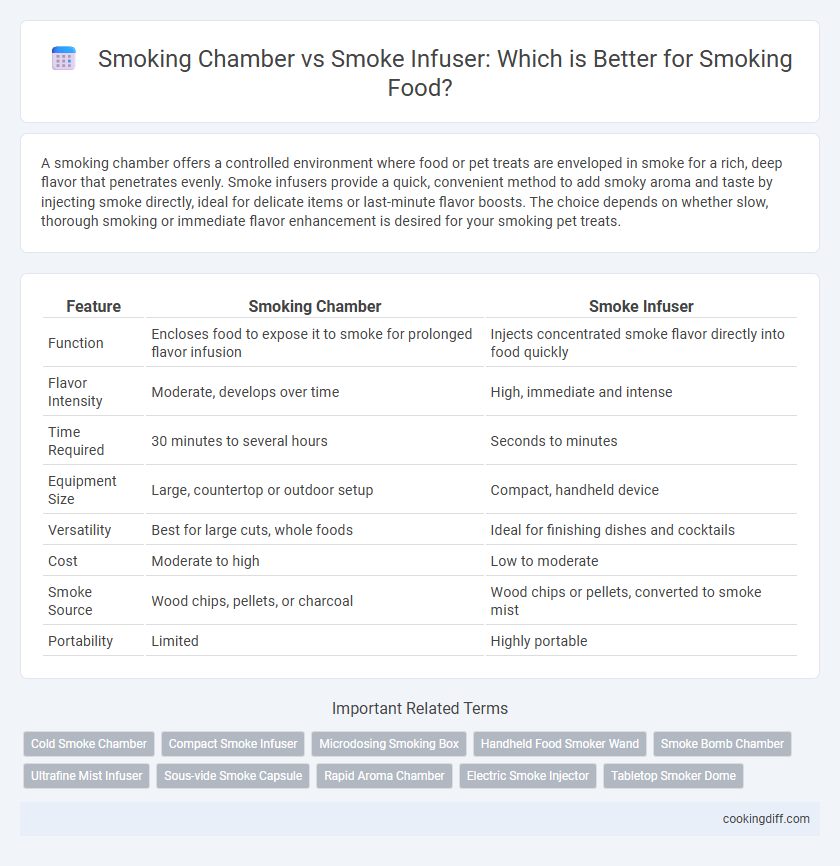 Smoking Chamber vs Smoke Infuser: Which is Better for Smoking Food?

A smoking chamber offers a controlled environment where food or pet treats are enveloped in smoke for a rich, deep flavor that penetrates evenly. Smoke infusers provide a quick, convenient method to add smoky aroma and taste by injecting smoke directly, ideal for delicate items or last-minute flavor boosts. The choice depends on whether slow, thorough smoking or immediate flavor enhancement is desired for your smoking pet treats.

| Feature | Smoking Chamber | Smoke Infuser |
|---|---|---|
| Function | Encloses food to expose it to smoke for prolonged flavor infusion | Injects concentrated smoke flavor directly into food quickly |
| Flavor Intensity | Moderate, develops over time | High, immediate and intense |
| Time Required | 30 minutes to several hours | Seconds to minutes |
| Equipment Size | Large, countertop or outdoor setup | Compact, handheld device |
| Versatility | Best for large cuts, whole foods | Ideal for finishing dishes and cocktails |
| Cost | Moderate to high | Low to moderate |
| Smoke Source | Wood chips, pellets, or charcoal | Wood chips or pellets, converted to smoke mist |
| Portability | Limited | Highly portable |

Important Related Terms

Cold Smoke Chamber
Compact Smoke Infuser
Microdosing Smoking Box
Handheld Food Smoker Wand
Smoke Bomb Chamber
Ultrafine Mist Infuser
Sous-vide Smoke Capsule
Rapid Aroma Chamber
Electric Smoke Injector
Tabletop Smoker Dome

cookingdiff.com