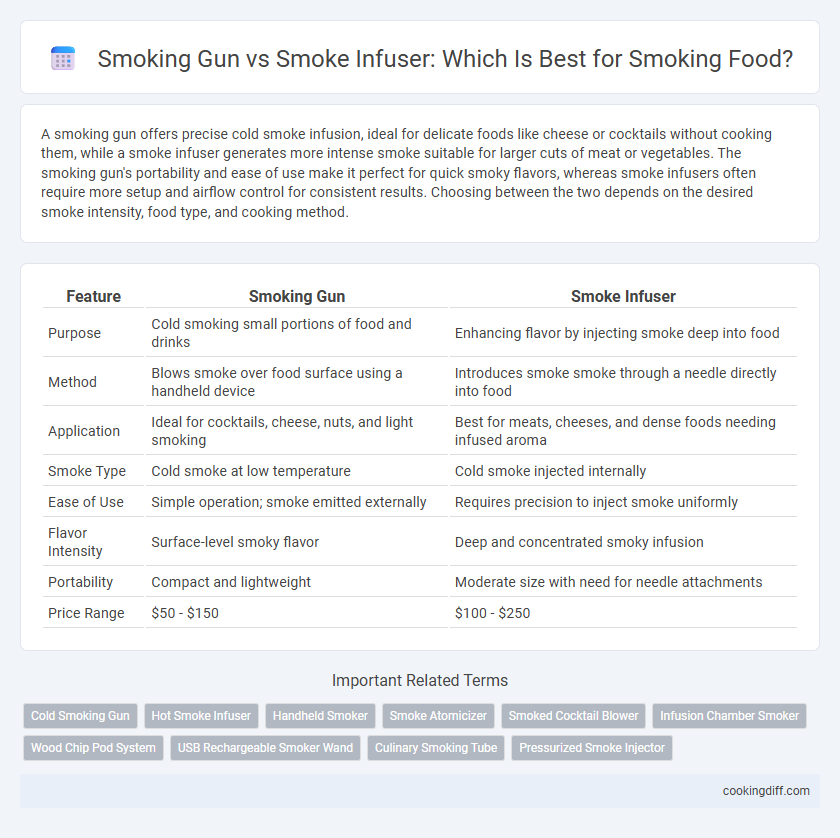 Smoking Gun vs Smoke Infuser: Which Is Best for Smoking Food?

A smoking gun offers precise cold smoke infusion, ideal for delicate foods like cheese or cocktails without cooking them, while a smoke infuser generates more intense smoke suitable for larger cuts of meat or vegetables. The smoking gun's portability and ease of use make it perfect for quick smoky flavors, whereas smoke infusers often require more setup and airflow control for consistent results. Choosing between the two depends on the desired smoke intensity, food type, and cooking method.

| Feature | Smoking Gun | Smoke Infuser |
|---|---|---|
| Purpose | Cold smoking small portions of food and drinks | Enhancing flavor by injecting smoke deep into food |
| Method | Blows smoke over food surface using a handheld device | Introduces smoke smoke through a needle directly into food |
| Application | Ideal for cocktails, cheese, nuts, and light smoking | Best for meats, cheeses, and dense foods needing infused aroma |
| Smoke Type | Cold smoke at low temperature | Cold smoke injected internally |
| Ease of Use | Simple operation; smoke emitted externally | Requires precision to inject smoke uniformly |
| Flavor Intensity | Surface-level smoky flavor | Deep and concentrated smoky infusion |
| Portability | Compact and lightweight | Moderate size with need for needle attachments |
| Price Range | \$50 - \$150 | \$100 - \$250 |

Important Related Terms

Cold Smoking Gun
Hot Smoke Infuser
Handheld Smoker
Smoke Atomicizer
Smoked Cocktail Blower
Infusion Chamber Smoker
Wood Chip Pod System
USB Rechargeable Smoker Wand
Culinary Smoking Tube
Pressurized Smoke Injector

cookingdiff.com