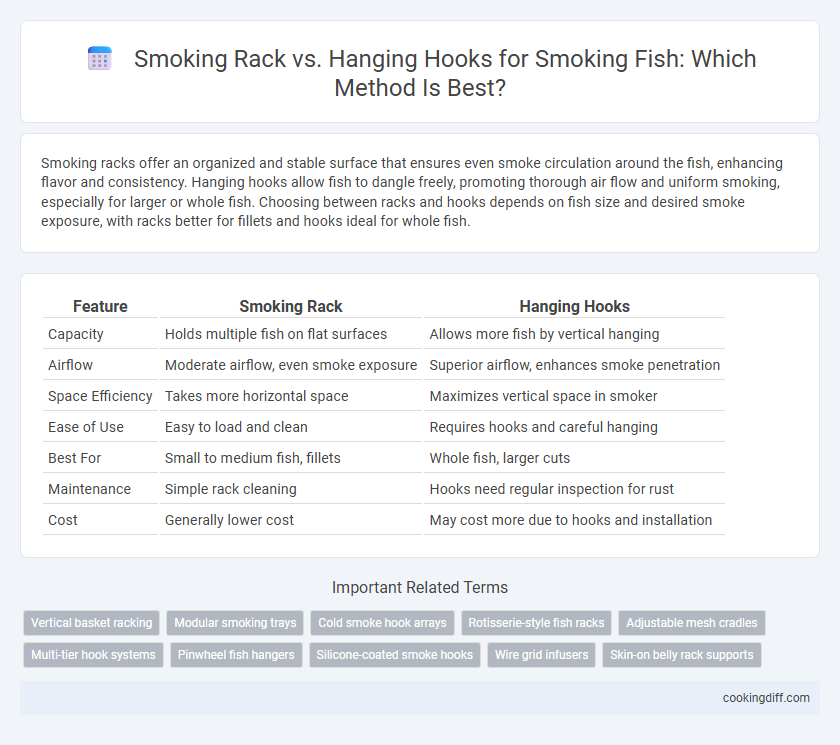 Smoking Rack vs. Hanging Hooks for Smoking Fish: Which Method Is Best?

Smoking racks offer an organized and stable surface that ensures even smoke circulation around the fish, enhancing flavor and consistency. Hanging hooks allow fish to dangle freely, promoting thorough air flow and uniform smoking, especially for larger or whole fish. Choosing between racks and hooks depends on fish size and desired smoke exposure, with racks better for fillets and hooks ideal for whole fish.

| Feature | Smoking Rack | Hanging Hooks |
|---|---|---|
| Capacity | Holds multiple fish on flat surfaces | Allows more fish by vertical hanging |
| Airflow | Moderate airflow, even smoke exposure | Superior airflow, enhances smoke penetration |
| Space Efficiency | Takes more horizontal space | Maximizes vertical space in smoker |
| Ease of Use | Easy to load and clean | Requires hooks and careful hanging |
| Best For | Small to medium fish, fillets | Whole fish, larger cuts |
| Maintenance | Simple rack cleaning | Hooks need regular inspection for rust |
| Cost | Generally lower cost | May cost more due to hooks and installation |

Important Related Terms

Vertical basket racking
Modular smoking trays
Cold smoke hook arrays
Rotisserie-style fish racks
Adjustable mesh cradles
Multi-tier hook systems
Pinwheel fish hangers
Silicone-coated smoke hooks
Wire grid infusers
Skin-on belly rack supports

cookingdiff.com