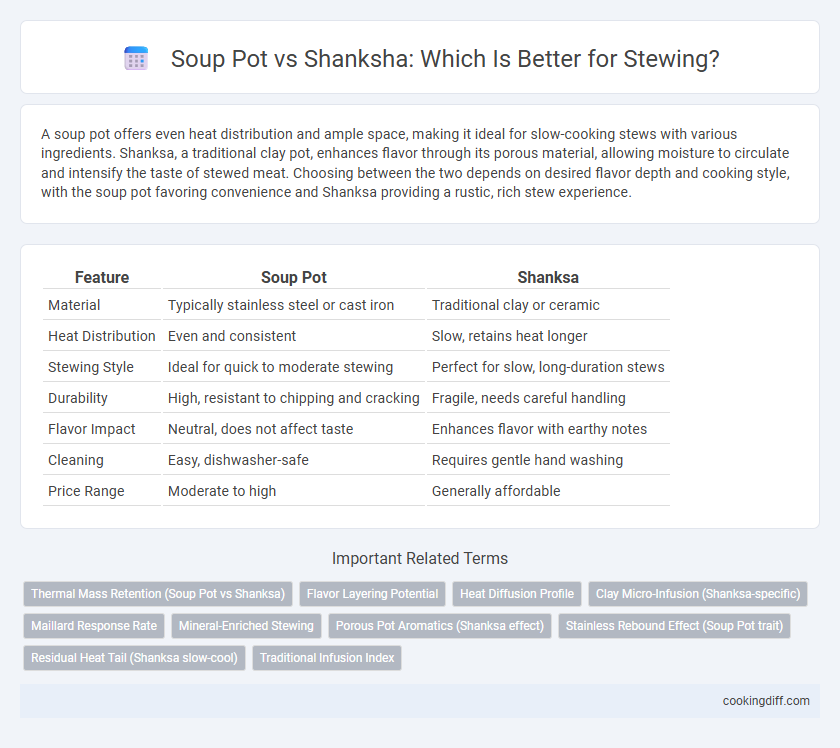 Soup Pot vs Shanksha: Which Is Better for Stewing?

A soup pot offers even heat distribution and ample space, making it ideal for slow-cooking stews with various ingredients. Shanksa, a traditional clay pot, enhances flavor through its porous material, allowing moisture to circulate and intensify the taste of stewed meat. Choosing between the two depends on desired flavor depth and cooking style, with the soup pot favoring convenience and Shanksa providing a rustic, rich stew experience.

| Feature | Soup Pot | Shanksa |
|---|---|---|
| Material | Typically stainless steel or cast iron | Traditional clay or ceramic |
| Heat Distribution | Even and consistent | Slow, retains heat longer |
| Stewing Style | Ideal for quick to moderate stewing | Perfect for slow, long-duration stews |
| Durability | High, resistant to chipping and cracking | Fragile, needs careful handling |
| Flavor Impact | Neutral, does not affect taste | Enhances flavor with earthy notes |
| Cleaning | Easy, dishwasher-safe | Requires gentle hand washing |
| Price Range | Moderate to high | Generally affordable |

Important Related Terms

Thermal Mass Retention (Soup Pot vs Shanksa)
Flavor Layering Potential
Heat Diffusion Profile
Clay Micro-Infusion (Shanksa-specific)
Maillard Response Rate
Mineral-Enriched Stewing
Porous Pot Aromatics (Shanksa effect)
Stainless Rebound Effect (Soup Pot trait)
Residual Heat Tail (Shanksa slow-cool)
Traditional Infusion Index

cookingdiff.com