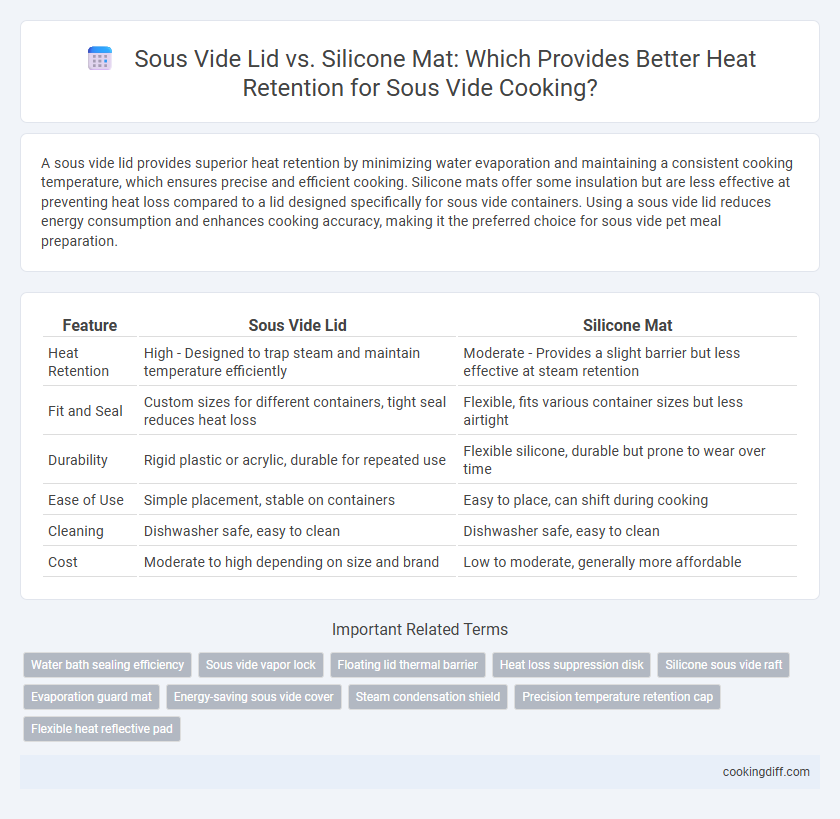 Sous Vide Lid vs. Silicone Mat: Which Provides Better Heat Retention for Sous Vide Cooking?

A sous vide lid provides superior heat retention by minimizing water evaporation and maintaining a consistent cooking temperature, which ensures precise and efficient cooking. Silicone mats offer some insulation but are less effective at preventing heat loss compared to a lid designed specifically for sous vide containers. Using a sous vide lid reduces energy consumption and enhances cooking accuracy, making it the preferred choice for sous vide pet meal preparation.

| Feature | Sous Vide Lid | Silicone Mat |
|---|---|---|
| Heat Retention | High - Designed to trap steam and maintain temperature efficiently | Moderate - Provides a slight barrier but less effective at steam retention |
| Fit and Seal | Custom sizes for different containers, tight seal reduces heat loss | Flexible, fits various container sizes but less airtight |
| Durability | Rigid plastic or acrylic, durable for repeated use | Flexible silicone, durable but prone to wear over time |
| Ease of Use | Simple placement, stable on containers | Easy to place, can shift during cooking |
| Cleaning | Dishwasher safe, easy to clean | Dishwasher safe, easy to clean |
| Cost | Moderate to high depending on size and brand | Low to moderate, generally more affordable |

Important Related Terms

Water bath sealing efficiency
Sous vide vapor lock
Floating lid thermal barrier
Heat loss suppression disk
Silicone sous vide raft
Evaporation guard mat
Energy-saving sous vide cover
Steam condensation shield
Precision temperature retention cap
Flexible heat reflective pad

cookingdiff.com