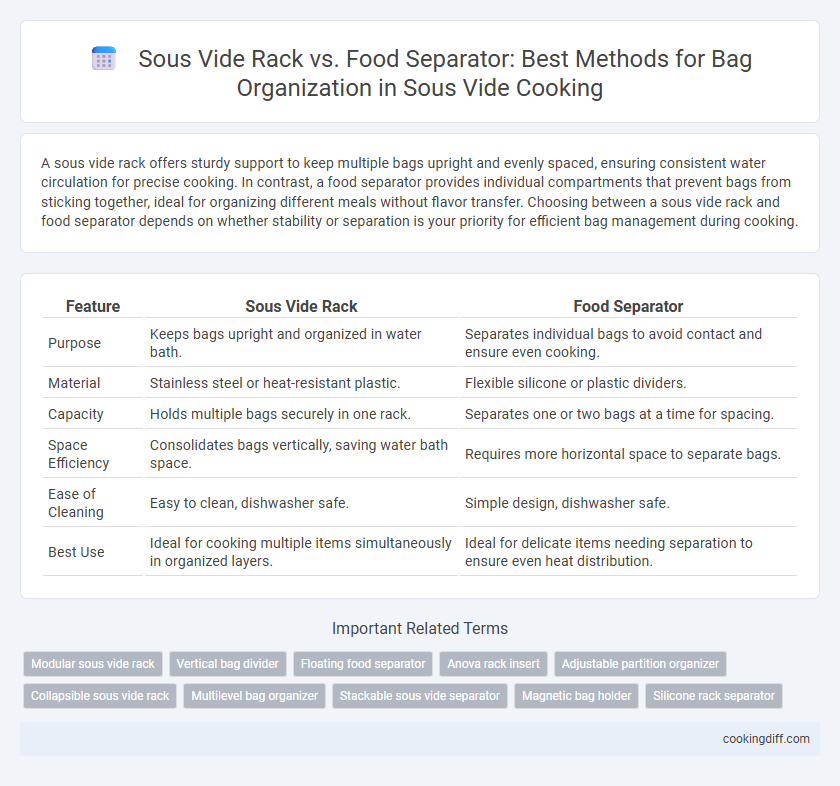 Sous Vide Rack vs. Food Separator: Best Methods for Bag Organization in Sous Vide Cooking

A sous vide rack offers sturdy support to keep multiple bags upright and evenly spaced, ensuring consistent water circulation for precise cooking. In contrast, a food separator provides individual compartments that prevent bags from sticking together, ideal for organizing different meals without flavor transfer. Choosing between a sous vide rack and food separator depends on whether stability or separation is your priority for efficient bag management during cooking.

| Feature | Sous Vide Rack | Food Separator |
|---|---|---|
| Purpose | Keeps bags upright and organized in water bath. | Separates individual bags to avoid contact and ensure even cooking. |
| Material | Stainless steel or heat-resistant plastic. | Flexible silicone or plastic dividers. |
| Capacity | Holds multiple bags securely in one rack. | Separates one or two bags at a time for spacing. |
| Space Efficiency | Consolidates bags vertically, saving water bath space. | Requires more horizontal space to separate bags. |
| Ease of Cleaning | Easy to clean, dishwasher safe. | Simple design, dishwasher safe. |
| Best Use | Ideal for cooking multiple items simultaneously in organized layers. | Ideal for delicate items needing separation to ensure even heat distribution. |

Important Related Terms

Modular sous vide rack
Vertical bag divider
Floating food separator
Anova rack insert
Adjustable partition organizer
Collapsible sous vide rack
Multilevel bag organizer
Stackable sous vide separator
Magnetic bag holder
Silicone rack separator

cookingdiff.com