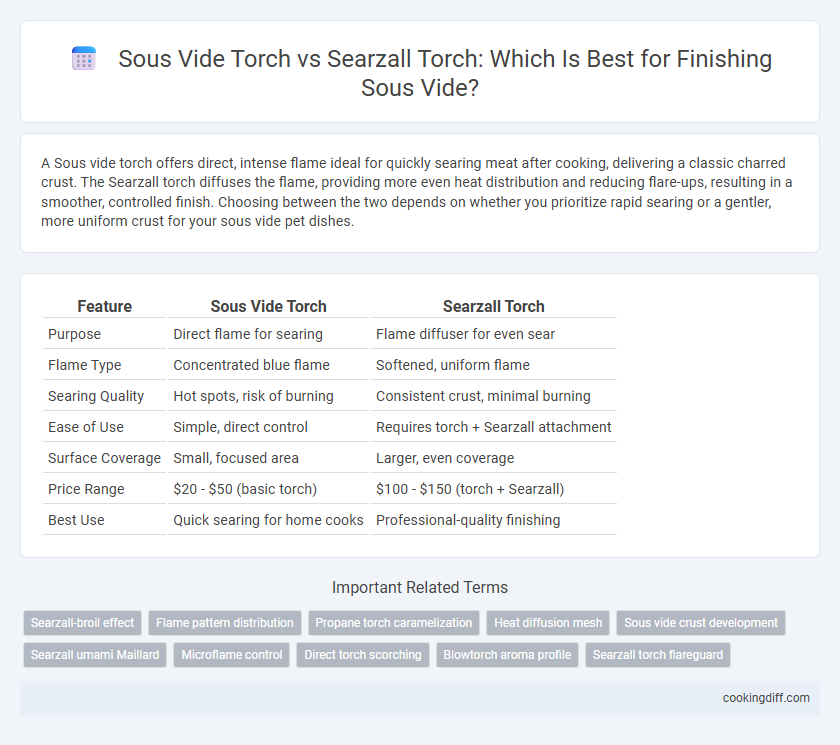 Sous Vide Torch vs Searzall Torch: Which Is Best for Finishing Sous Vide?

A Sous vide torch offers direct, intense flame ideal for quickly searing meat after cooking, delivering a classic charred crust. The Searzall torch diffuses the flame, providing more even heat distribution and reducing flare-ups, resulting in a smoother, controlled finish. Choosing between the two depends on whether you prioritize rapid searing or a gentler, more uniform crust for your sous vide pet dishes.

| Feature | Sous Vide Torch | Searzall Torch |
|---|---|---|
| Purpose | Direct flame for searing | Flame diffuser for even sear |
| Flame Type | Concentrated blue flame | Softened, uniform flame |
| Searing Quality | Hot spots, risk of burning | Consistent crust, minimal burning |
| Ease of Use | Simple, direct control | Requires torch + Searzall attachment |
| Surface Coverage | Small, focused area | Larger, even coverage |
| Price Range | \$20 - \$50 (basic torch) | \$100 - \$150 (torch + Searzall) |
| Best Use | Quick searing for home cooks | Professional-quality finishing |

Important Related Terms

Searzall-broil effect
Flame pattern distribution
Propane torch caramelization
Heat diffusion mesh
Sous vide crust development
Searzall umami Maillard
Microflame control
Direct torch scorching
Blowtorch aroma profile
Searzall torch flareguard

cookingdiff.com