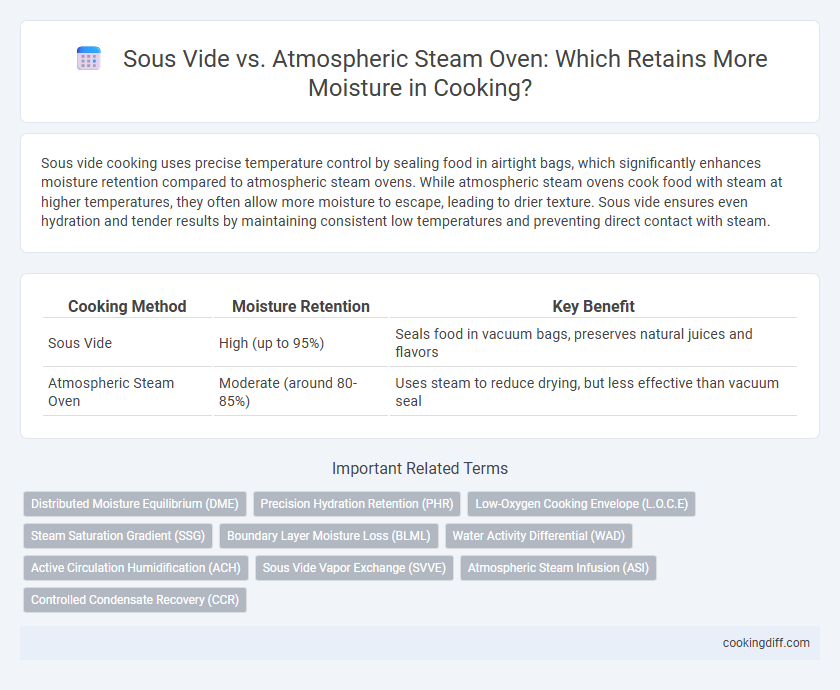 Sous Vide vs. Atmospheric Steam Oven: Which Retains More Moisture in Cooking?

Sous vide cooking uses precise temperature control by sealing food in airtight bags, which significantly enhances moisture retention compared to atmospheric steam ovens. While atmospheric steam ovens cook food with steam at higher temperatures, they often allow more moisture to escape, leading to drier texture. Sous vide ensures even hydration and tender results by maintaining consistent low temperatures and preventing direct contact with steam.

| Cooking Method | Moisture Retention | Key Benefit |
|---|---|---|
| Sous Vide | High (up to 95%) | Seals food in vacuum bags, preserves natural juices and flavors |
| Atmospheric Steam Oven | Moderate (around 80-85%) | Uses steam to reduce drying, but less effective than vacuum seal |

Important Related Terms

Distributed Moisture Equilibrium (DME)
Precision Hydration Retention (PHR)
Low-Oxygen Cooking Envelope (L.O.C.E)
Steam Saturation Gradient (SSG)
Boundary Layer Moisture Loss (BLML)
Water Activity Differential (WAD)
Active Circulation Humidification (ACH)
Sous Vide Vapor Exchange (SVVE)
Atmospheric Steam Infusion (ASI)
Controlled Condensate Recovery (CCR)

cookingdiff.com