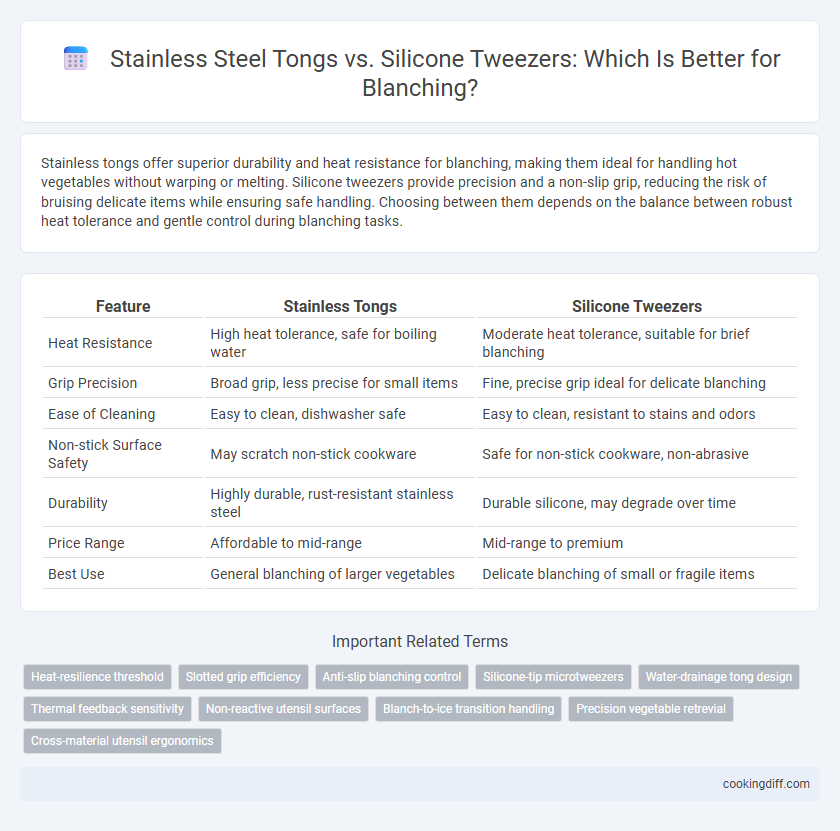 Stainless Steel Tongs vs. Silicone Tweezers: Which Is Better for Blanching?

Stainless tongs offer superior durability and heat resistance for blanching, making them ideal for handling hot vegetables without warping or melting. Silicone tweezers provide precision and a non-slip grip, reducing the risk of bruising delicate items while ensuring safe handling. Choosing between them depends on the balance between robust heat tolerance and gentle control during blanching tasks.

| Feature | Stainless Tongs | Silicone Tweezers |
|---|---|---|
| Heat Resistance | High heat tolerance, safe for boiling water | Moderate heat tolerance, suitable for brief blanching |
| Grip Precision | Broad grip, less precise for small items | Fine, precise grip ideal for delicate blanching |
| Ease of Cleaning | Easy to clean, dishwasher safe | Easy to clean, resistant to stains and odors |
| Non-stick Surface Safety | May scratch non-stick cookware | Safe for non-stick cookware, non-abrasive |
| Durability | Highly durable, rust-resistant stainless steel | Durable silicone, may degrade over time |
| Price Range | Affordable to mid-range | Mid-range to premium |
| Best Use | General blanching of larger vegetables | Delicate blanching of small or fragile items |

Important Related Terms

Heat-resilience threshold
Slotted grip efficiency
Anti-slip blanching control
Silicone-tip microtweezers
Water-drainage tong design
Thermal feedback sensitivity
Non-reactive utensil surfaces
Blanch-to-ice transition handling
Precision vegetable retrevial
Cross-material utensil ergonomics

cookingdiff.com