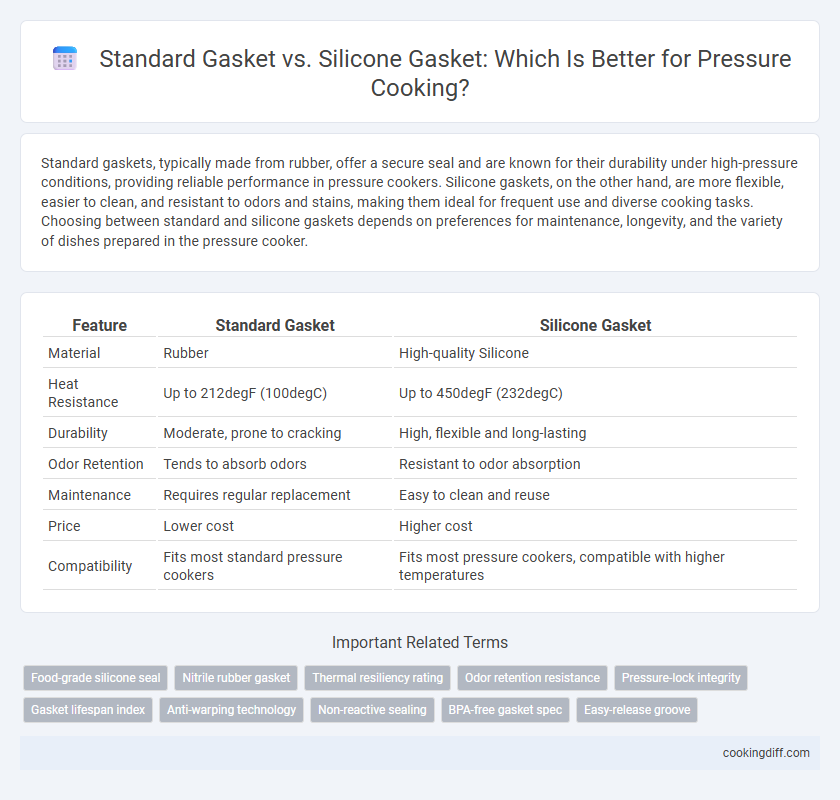 Standard Gasket vs. Silicone Gasket: Which Is Better for Pressure Cooking?

Standard gaskets, typically made from rubber, offer a secure seal and are known for their durability under high-pressure conditions, providing reliable performance in pressure cookers. Silicone gaskets, on the other hand, are more flexible, easier to clean, and resistant to odors and stains, making them ideal for frequent use and diverse cooking tasks. Choosing between standard and silicone gaskets depends on preferences for maintenance, longevity, and the variety of dishes prepared in the pressure cooker.

| Feature | Standard Gasket | Silicone Gasket |
|---|---|---|
| Material | Rubber | High-quality Silicone |
| Heat Resistance | Up to 212degF (100degC) | Up to 450degF (232degC) |
| Durability | Moderate, prone to cracking | High, flexible and long-lasting |
| Odor Retention | Tends to absorb odors | Resistant to odor absorption |
| Maintenance | Requires regular replacement | Easy to clean and reuse |
| Price | Lower cost | Higher cost |
| Compatibility | Fits most standard pressure cookers | Fits most pressure cookers, compatible with higher temperatures |

Important Related Terms

Food-grade silicone seal
Nitrile rubber gasket
Thermal resiliency rating
Odor retention resistance
Pressure-lock integrity
Gasket lifespan index
Anti-warping technology
Non-reactive sealing
BPA-free gasket spec
Easy-release groove

cookingdiff.com