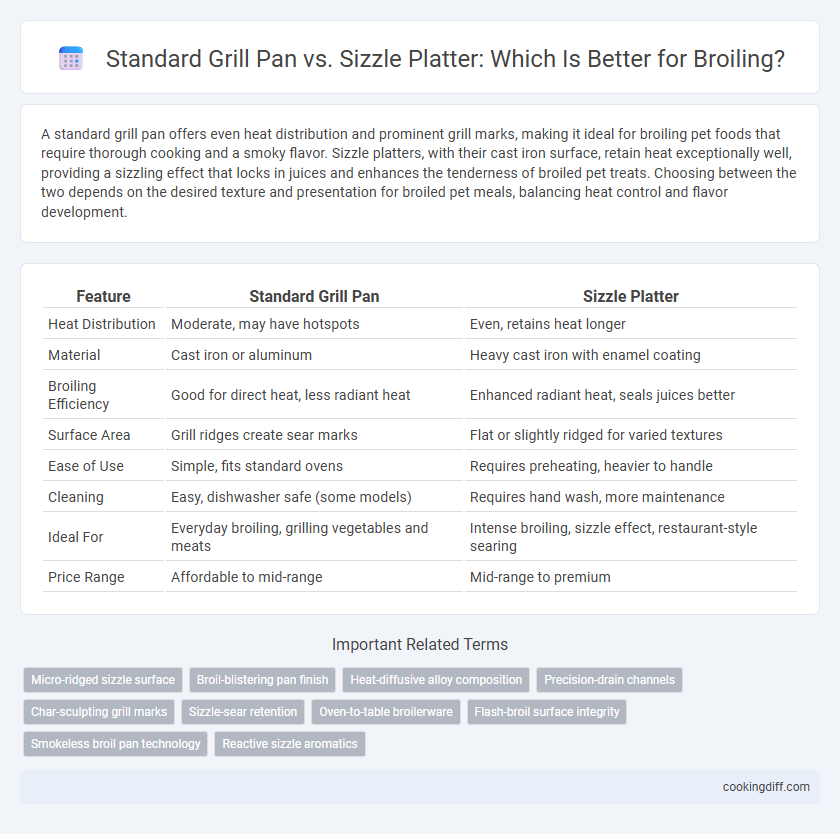 Standard Grill Pan vs. Sizzle Platter: Which Is Better for Broiling?

A standard grill pan offers even heat distribution and prominent grill marks, making it ideal for broiling pet foods that require thorough cooking and a smoky flavor. Sizzle platters, with their cast iron surface, retain heat exceptionally well, providing a sizzling effect that locks in juices and enhances the tenderness of broiled pet treats. Choosing between the two depends on the desired texture and presentation for broiled pet meals, balancing heat control and flavor development.

| Feature | Standard Grill Pan | Sizzle Platter |
|---|---|---|
| Heat Distribution | Moderate, may have hotspots | Even, retains heat longer |
| Material | Cast iron or aluminum | Heavy cast iron with enamel coating |
| Broiling Efficiency | Good for direct heat, less radiant heat | Enhanced radiant heat, seals juices better |
| Surface Area | Grill ridges create sear marks | Flat or slightly ridged for varied textures |
| Ease of Use | Simple, fits standard ovens | Requires preheating, heavier to handle |
| Cleaning | Easy, dishwasher safe (some models) | Requires hand wash, more maintenance |
| Ideal For | Everyday broiling, grilling vegetables and meats | Intense broiling, sizzle effect, restaurant-style searing |
| Price Range | Affordable to mid-range | Mid-range to premium |

Important Related Terms

Micro-ridged sizzle surface
Broil-blistering pan finish
Heat-diffusive alloy composition
Precision-drain channels
Char-sculpting grill marks
Sizzle-sear retention
Oven-to-table broilerware
Flash-broil surface integrity
Smokeless broil pan technology
Reactive sizzle aromatics

cookingdiff.com