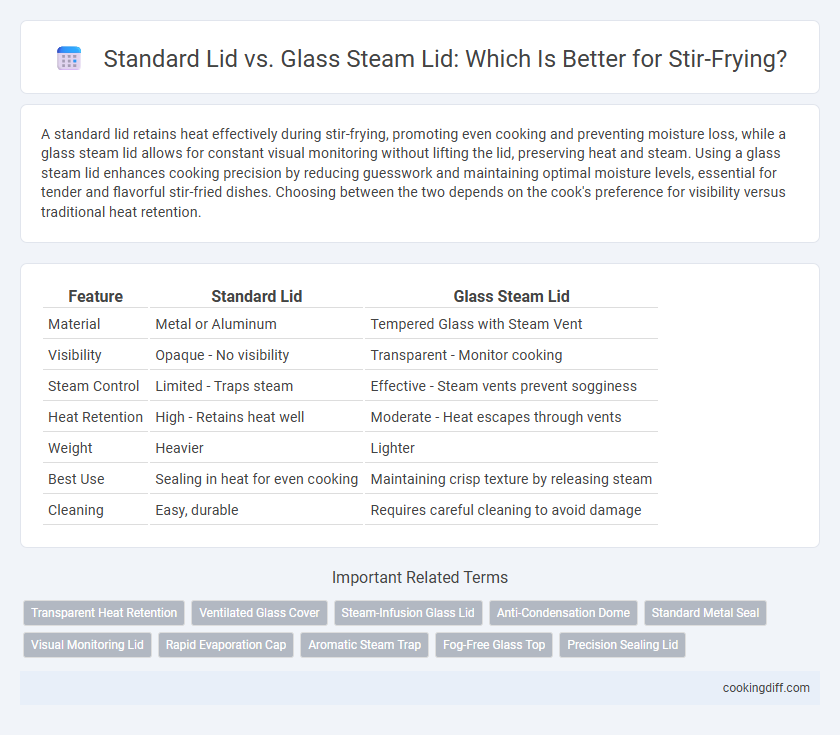 Standard Lid vs. Glass Steam Lid: Which Is Better for Stir-Frying?

A standard lid retains heat effectively during stir-frying, promoting even cooking and preventing moisture loss, while a glass steam lid allows for constant visual monitoring without lifting the lid, preserving heat and steam. Using a glass steam lid enhances cooking precision by reducing guesswork and maintaining optimal moisture levels, essential for tender and flavorful stir-fried dishes. Choosing between the two depends on the cook's preference for visibility versus traditional heat retention.

| Feature | Standard Lid | Glass Steam Lid |
|---|---|---|
| Material | Metal or Aluminum | Tempered Glass with Steam Vent |
| Visibility | Opaque - No visibility | Transparent - Monitor cooking |
| Steam Control | Limited - Traps steam | Effective - Steam vents prevent sogginess |
| Heat Retention | High - Retains heat well | Moderate - Heat escapes through vents |
| Weight | Heavier | Lighter |
| Best Use | Sealing in heat for even cooking | Maintaining crisp texture by releasing steam |
| Cleaning | Easy, durable | Requires careful cleaning to avoid damage |

Important Related Terms

Transparent Heat Retention
Ventilated Glass Cover
Steam-Infusion Glass Lid
Anti-Condensation Dome
Standard Metal Seal
Visual Monitoring Lid
Rapid Evaporation Cap
Aromatic Steam Trap
Fog-Free Glass Top
Precision Sealing Lid

cookingdiff.com