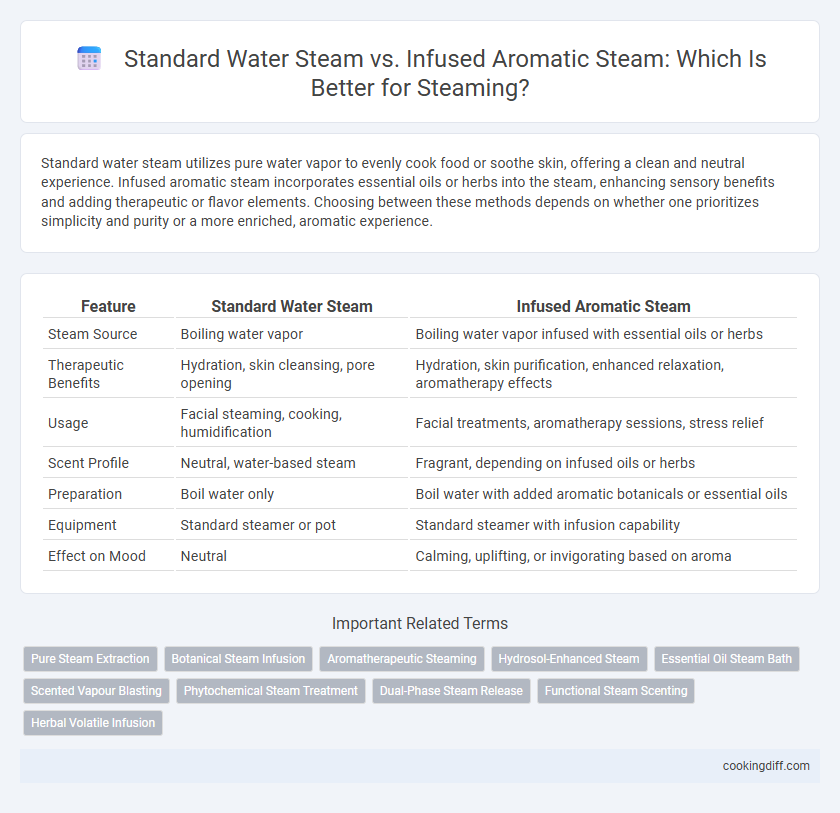 Standard Water Steam vs. Infused Aromatic Steam: Which Is Better for Steaming?

Standard water steam utilizes pure water vapor to evenly cook food or soothe skin, offering a clean and neutral experience. Infused aromatic steam incorporates essential oils or herbs into the steam, enhancing sensory benefits and adding therapeutic or flavor elements. Choosing between these methods depends on whether one prioritizes simplicity and purity or a more enriched, aromatic experience.

| Feature | Standard Water Steam | Infused Aromatic Steam |
|---|---|---|
| Steam Source | Boiling water vapor | Boiling water vapor infused with essential oils or herbs |
| Therapeutic Benefits | Hydration, skin cleansing, pore opening | Hydration, skin purification, enhanced relaxation, aromatherapy effects |
| Usage | Facial steaming, cooking, humidification | Facial treatments, aromatherapy sessions, stress relief |
| Scent Profile | Neutral, water-based steam | Fragrant, depending on infused oils or herbs |
| Preparation | Boil water only | Boil water with added aromatic botanicals or essential oils |
| Equipment | Standard steamer or pot | Standard steamer with infusion capability |
| Effect on Mood | Neutral | Calming, uplifting, or invigorating based on aroma |

Important Related Terms

Pure Steam Extraction
Botanical Steam Infusion
Aromatherapeutic Steaming
Hydrosol-Enhanced Steam
Essential Oil Steam Bath
Scented Vapour Blasting
Phytochemical Steam Treatment
Dual-Phase Steam Release
Functional Steam Scenting
Herbal Volatile Infusion

cookingdiff.com