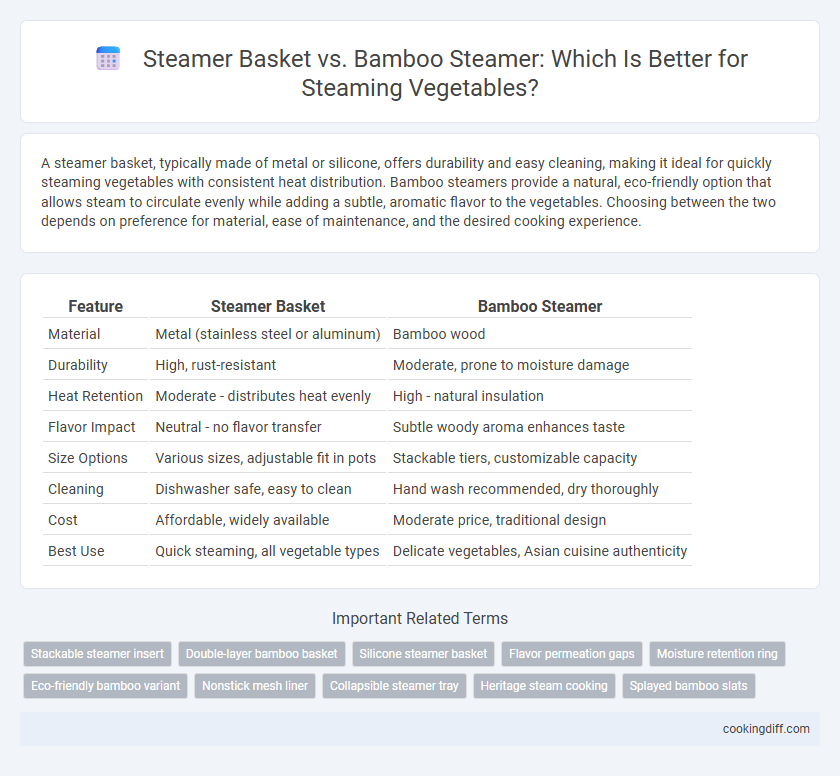 Steamer Basket vs. Bamboo Steamer: Which Is Better for Steaming Vegetables?

A steamer basket, typically made of metal or silicone, offers durability and easy cleaning, making it ideal for quickly steaming vegetables with consistent heat distribution. Bamboo steamers provide a natural, eco-friendly option that allows steam to circulate evenly while adding a subtle, aromatic flavor to the vegetables. Choosing between the two depends on preference for material, ease of maintenance, and the desired cooking experience.

| Feature | Steamer Basket | Bamboo Steamer |
|---|---|---|
| Material | Metal (stainless steel or aluminum) | Bamboo wood |
| Durability | High, rust-resistant | Moderate, prone to moisture damage |
| Heat Retention | Moderate - distributes heat evenly | High - natural insulation |
| Flavor Impact | Neutral - no flavor transfer | Subtle woody aroma enhances taste |
| Size Options | Various sizes, adjustable fit in pots | Stackable tiers, customizable capacity |
| Cleaning | Dishwasher safe, easy to clean | Hand wash recommended, dry thoroughly |
| Cost | Affordable, widely available | Moderate price, traditional design |
| Best Use | Quick steaming, all vegetable types | Delicate vegetables, Asian cuisine authenticity |

Important Related Terms

Stackable steamer insert
Double-layer bamboo basket
Silicone steamer basket
Flavor permeation gaps
Moisture retention ring
Eco-friendly bamboo variant
Nonstick mesh liner
Collapsible steamer tray
Heritage steam cooking
Splayed bamboo slats

cookingdiff.com