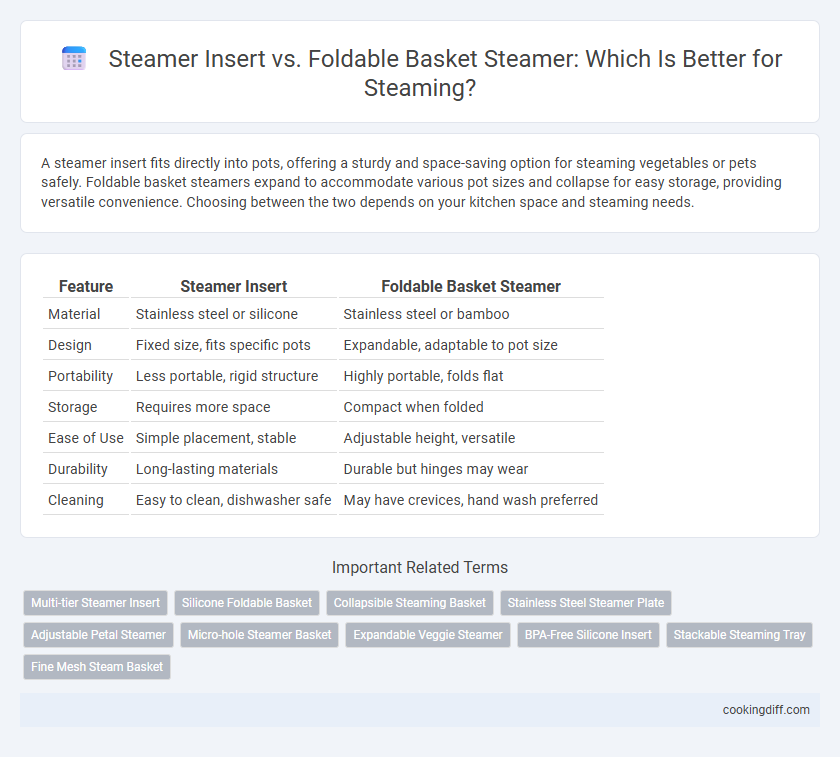 Steamer Insert vs. Foldable Basket Steamer: Which Is Better for Steaming?

A steamer insert fits directly into pots, offering a sturdy and space-saving option for steaming vegetables or pets safely. Foldable basket steamers expand to accommodate various pot sizes and collapse for easy storage, providing versatile convenience. Choosing between the two depends on your kitchen space and steaming needs.

| Feature | Steamer Insert | Foldable Basket Steamer |
|---|---|---|
| Material | Stainless steel or silicone | Stainless steel or bamboo |
| Design | Fixed size, fits specific pots | Expandable, adaptable to pot size |
| Portability | Less portable, rigid structure | Highly portable, folds flat |
| Storage | Requires more space | Compact when folded |
| Ease of Use | Simple placement, stable | Adjustable height, versatile |
| Durability | Long-lasting materials | Durable but hinges may wear |
| Cleaning | Easy to clean, dishwasher safe | May have crevices, hand wash preferred |

Important Related Terms

Multi-tier Steamer Insert
Silicone Foldable Basket
Collapsible Steaming Basket
Stainless Steel Steamer Plate
Adjustable Petal Steamer
Micro-hole Steamer Basket
Expandable Veggie Steamer
BPA-Free Silicone Insert
Stackable Steaming Tray
Fine Mesh Steam Basket

cookingdiff.com