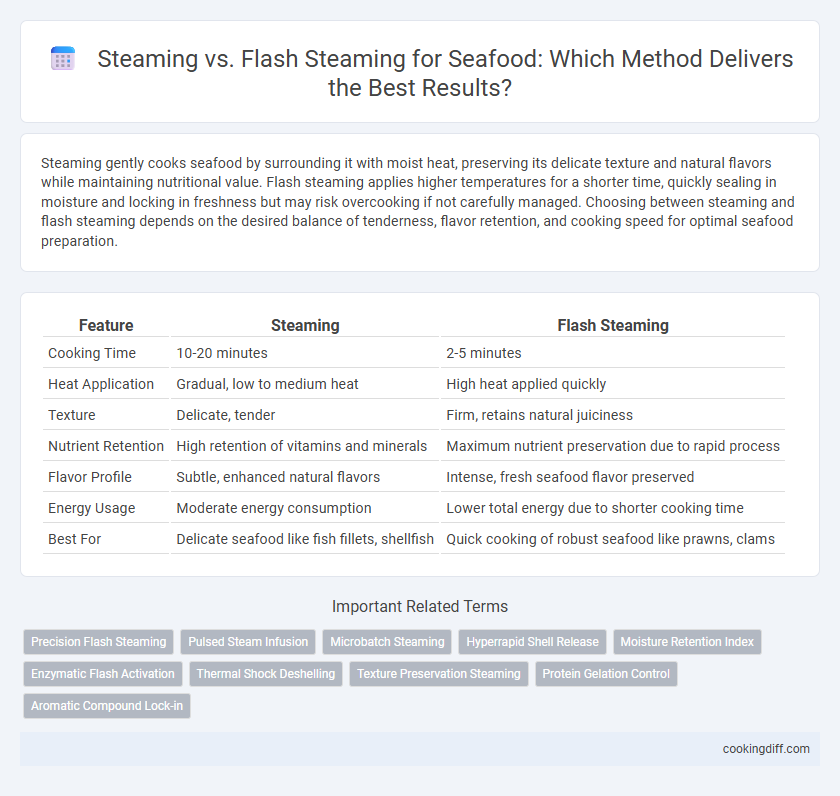 Steaming vs. Flash Steaming for Seafood: Which Method Delivers the Best Results?

Steaming gently cooks seafood by surrounding it with moist heat, preserving its delicate texture and natural flavors while maintaining nutritional value. Flash steaming applies higher temperatures for a shorter time, quickly sealing in moisture and locking in freshness but may risk overcooking if not carefully managed. Choosing between steaming and flash steaming depends on the desired balance of tenderness, flavor retention, and cooking speed for optimal seafood preparation.

| Feature | Steaming | Flash Steaming |
|---|---|---|
| Cooking Time | 10-20 minutes | 2-5 minutes |
| Heat Application | Gradual, low to medium heat | High heat applied quickly |
| Texture | Delicate, tender | Firm, retains natural juiciness |
| Nutrient Retention | High retention of vitamins and minerals | Maximum nutrient preservation due to rapid process |
| Flavor Profile | Subtle, enhanced natural flavors | Intense, fresh seafood flavor preserved |
| Energy Usage | Moderate energy consumption | Lower total energy due to shorter cooking time |
| Best For | Delicate seafood like fish fillets, shellfish | Quick cooking of robust seafood like prawns, clams |

Important Related Terms

Precision Flash Steaming
Pulsed Steam Infusion
Microbatch Steaming
Hyperrapid Shell Release
Moisture Retention Index
Enzymatic Flash Activation
Thermal Shock Deshelling
Texture Preservation Steaming
Protein Gelation Control
Aromatic Compound Lock-in

cookingdiff.com