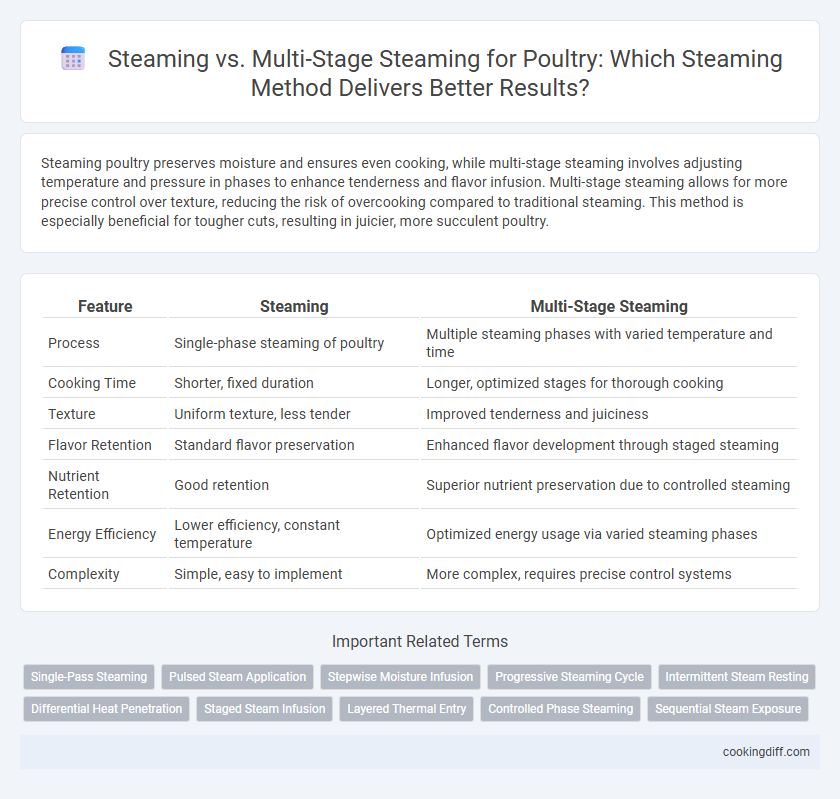 Steaming vs. Multi-Stage Steaming for Poultry: Which Steaming Method Delivers Better Results?

Steaming poultry preserves moisture and ensures even cooking, while multi-stage steaming involves adjusting temperature and pressure in phases to enhance tenderness and flavor infusion. Multi-stage steaming allows for more precise control over texture, reducing the risk of overcooking compared to traditional steaming. This method is especially beneficial for tougher cuts, resulting in juicier, more succulent poultry.

| Feature | Steaming | Multi-Stage Steaming |
|---|---|---|
| Process | Single-phase steaming of poultry | Multiple steaming phases with varied temperature and time |
| Cooking Time | Shorter, fixed duration | Longer, optimized stages for thorough cooking |
| Texture | Uniform texture, less tender | Improved tenderness and juiciness |
| Flavor Retention | Standard flavor preservation | Enhanced flavor development through staged steaming |
| Nutrient Retention | Good retention | Superior nutrient preservation due to controlled steaming |
| Energy Efficiency | Lower efficiency, constant temperature | Optimized energy usage via varied steaming phases |
| Complexity | Simple, easy to implement | More complex, requires precise control systems |

Important Related Terms

Single-Pass Steaming
Pulsed Steam Application
Stepwise Moisture Infusion
Progressive Steaming Cycle
Intermittent Steam Resting
Differential Heat Penetration
Staged Steam Infusion
Layered Thermal Entry
Controlled Phase Steaming
Sequential Steam Exposure

cookingdiff.com