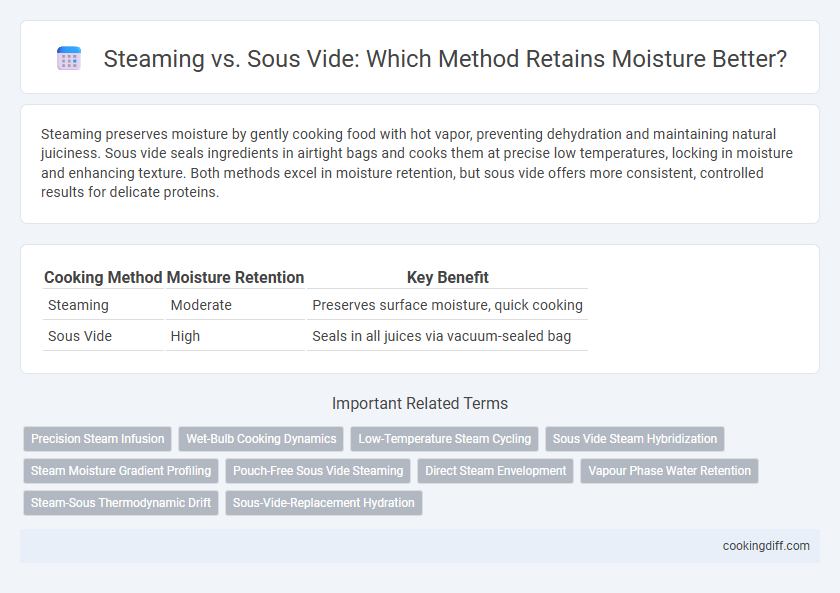 Steaming vs. Sous Vide: Which Method Retains Moisture Better?

Steaming preserves moisture by gently cooking food with hot vapor, preventing dehydration and maintaining natural juiciness. Sous vide seals ingredients in airtight bags and cooks them at precise low temperatures, locking in moisture and enhancing texture. Both methods excel in moisture retention, but sous vide offers more consistent, controlled results for delicate proteins.

| Cooking Method | Moisture Retention | Key Benefit |
|---|---|---|
| Steaming | Moderate | Preserves surface moisture, quick cooking |
| Sous Vide | High | Seals in all juices via vacuum-sealed bag |

Important Related Terms

Precision Steam Infusion
Wet-Bulb Cooking Dynamics
Low-Temperature Steam Cycling
Sous Vide Steam Hybridization
Steam Moisture Gradient Profiling
Pouch-Free Sous Vide Steaming
Direct Steam Envelopment
Vapour Phase Water Retention
Steam-Sous Thermodynamic Drift
Sous-Vide-Replacement Hydration

cookingdiff.com