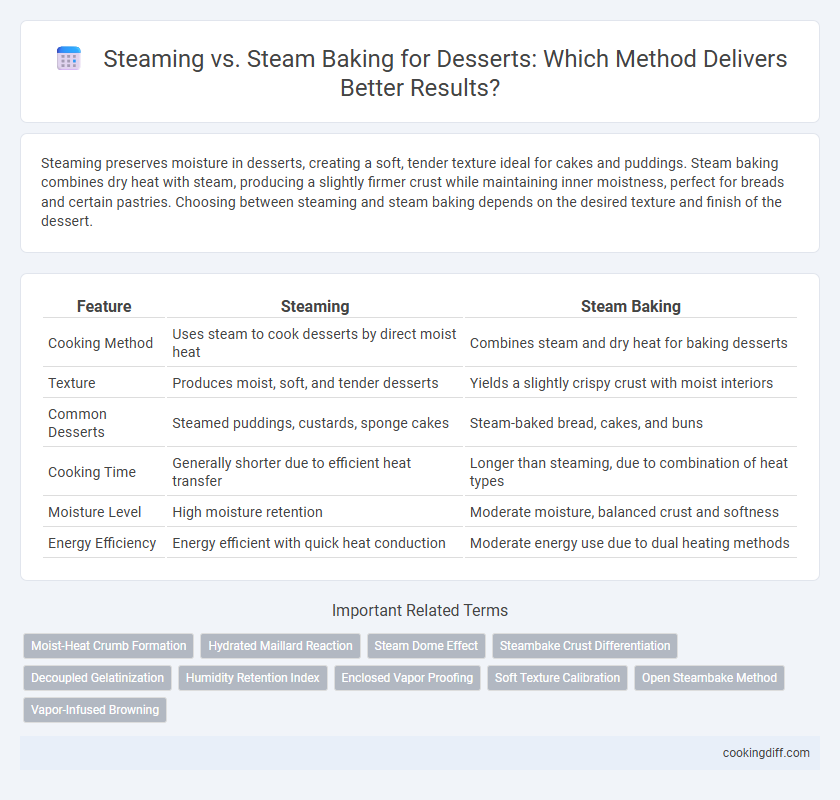 Steaming vs. Steam Baking for Desserts: Which Method Delivers Better Results?

Steaming preserves moisture in desserts, creating a soft, tender texture ideal for cakes and puddings. Steam baking combines dry heat with steam, producing a slightly firmer crust while maintaining inner moistness, perfect for breads and certain pastries. Choosing between steaming and steam baking depends on the desired texture and finish of the dessert.

| Feature | Steaming | Steam Baking |
|---|---|---|
| Cooking Method | Uses steam to cook desserts by direct moist heat | Combines steam and dry heat for baking desserts |
| Texture | Produces moist, soft, and tender desserts | Yields a slightly crispy crust with moist interiors |
| Common Desserts | Steamed puddings, custards, sponge cakes | Steam-baked bread, cakes, and buns |
| Cooking Time | Generally shorter due to efficient heat transfer | Longer than steaming, due to combination of heat types |
| Moisture Level | High moisture retention | Moderate moisture, balanced crust and softness |
| Energy Efficiency | Energy efficient with quick heat conduction | Moderate energy use due to dual heating methods |

Important Related Terms

Moist-Heat Crumb Formation
Hydrated Maillard Reaction
Steam Dome Effect
Steambake Crust Differentiation
Decoupled Gelatinization
Humidity Retention Index
Enclosed Vapor Proofing
Soft Texture Calibration
Open Steambake Method
Vapor-Infused Browning

cookingdiff.com