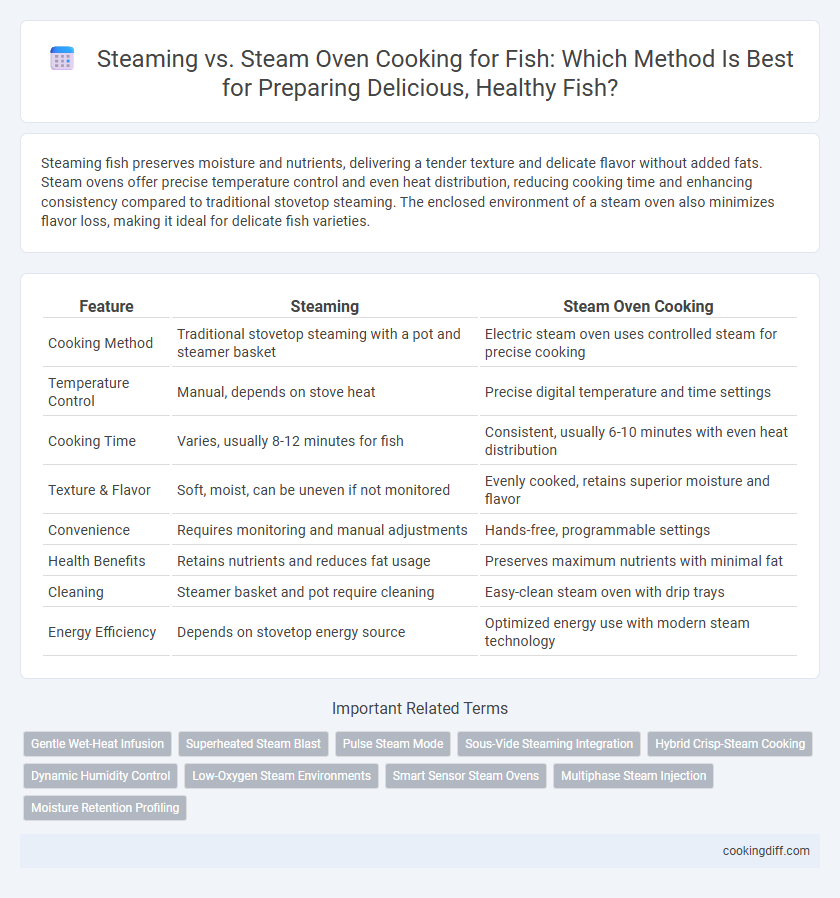 Steaming vs. Steam Oven Cooking for Fish: Which Method Is Best for Preparing Delicious, Healthy Fish?

Steaming fish preserves moisture and nutrients, delivering a tender texture and delicate flavor without added fats. Steam ovens offer precise temperature control and even heat distribution, reducing cooking time and enhancing consistency compared to traditional stovetop steaming. The enclosed environment of a steam oven also minimizes flavor loss, making it ideal for delicate fish varieties.

| Feature | Steaming | Steam Oven Cooking |
|---|---|---|
| Cooking Method | Traditional stovetop steaming with a pot and steamer basket | Electric steam oven uses controlled steam for precise cooking |
| Temperature Control | Manual, depends on stove heat | Precise digital temperature and time settings |
| Cooking Time | Varies, usually 8-12 minutes for fish | Consistent, usually 6-10 minutes with even heat distribution |
| Texture & Flavor | Soft, moist, can be uneven if not monitored | Evenly cooked, retains superior moisture and flavor |
| Convenience | Requires monitoring and manual adjustments | Hands-free, programmable settings |
| Health Benefits | Retains nutrients and reduces fat usage | Preserves maximum nutrients with minimal fat |
| Cleaning | Steamer basket and pot require cleaning | Easy-clean steam oven with drip trays |
| Energy Efficiency | Depends on stovetop energy source | Optimized energy use with modern steam technology |

Important Related Terms

Gentle Wet-Heat Infusion
Superheated Steam Blast
Pulse Steam Mode
Sous-Vide Steaming Integration
Hybrid Crisp-Steam Cooking
Dynamic Humidity Control
Low-Oxygen Steam Environments
Smart Sensor Steam Ovens
Multiphase Steam Injection
Moisture Retention Profiling

cookingdiff.com