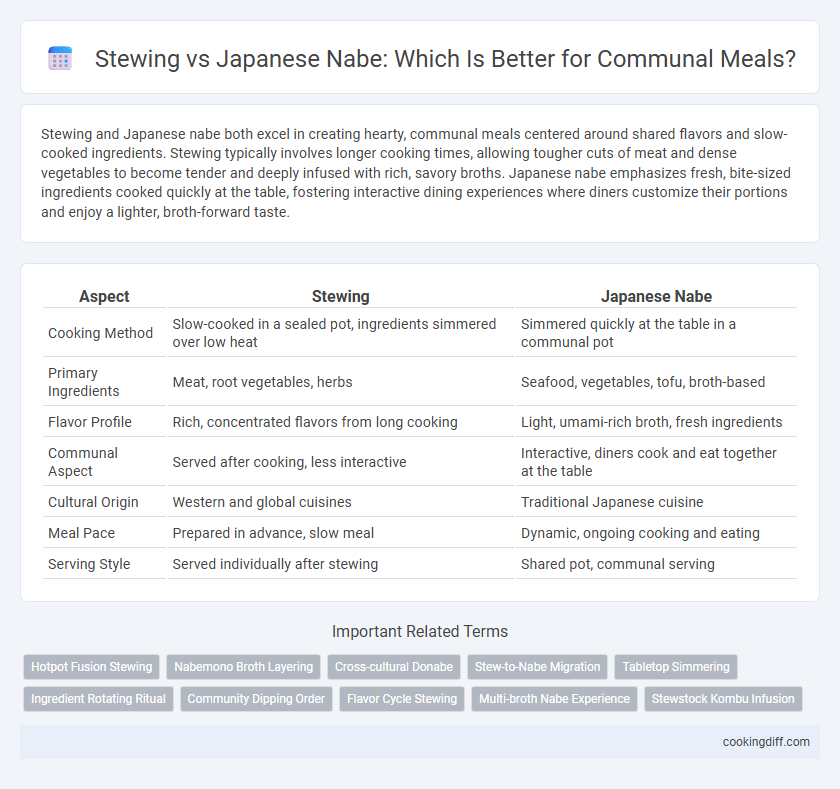 Stewing vs Japanese Nabe: Which Is Better for Communal Meals?

Stewing and Japanese nabe both excel in creating hearty, communal meals centered around shared flavors and slow-cooked ingredients. Stewing typically involves longer cooking times, allowing tougher cuts of meat and dense vegetables to become tender and deeply infused with rich, savory broths. Japanese nabe emphasizes fresh, bite-sized ingredients cooked quickly at the table, fostering interactive dining experiences where diners customize their portions and enjoy a lighter, broth-forward taste.

| Aspect | Stewing | Japanese Nabe |
|---|---|---|
| Cooking Method | Slow-cooked in a sealed pot, ingredients simmered over low heat | Simmered quickly at the table in a communal pot |
| Primary Ingredients | Meat, root vegetables, herbs | Seafood, vegetables, tofu, broth-based |
| Flavor Profile | Rich, concentrated flavors from long cooking | Light, umami-rich broth, fresh ingredients |
| Communal Aspect | Served after cooking, less interactive | Interactive, diners cook and eat together at the table |
| Cultural Origin | Western and global cuisines | Traditional Japanese cuisine |
| Meal Pace | Prepared in advance, slow meal | Dynamic, ongoing cooking and eating |
| Serving Style | Served individually after stewing | Shared pot, communal serving |

Important Related Terms

Hotpot Fusion Stewing
Nabemono Broth Layering
Cross-cultural Donabe
Stew-to-Nabe Migration
Tabletop Simmering
Ingredient Rotating Ritual
Community Dipping Order
Flavor Cycle Stewing
Multi-broth Nabe Experience
Stewstock Kombu Infusion

cookingdiff.com